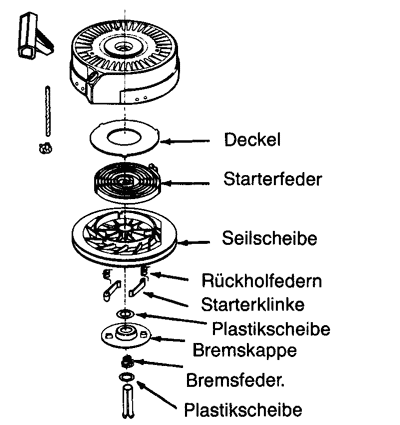 Deckel
Starterfeder
Seilscheibe
Rückholfedern
Starterklinke
Plastikscheibe
Bremskappe
Bremsfeder.
Plastikscheibe