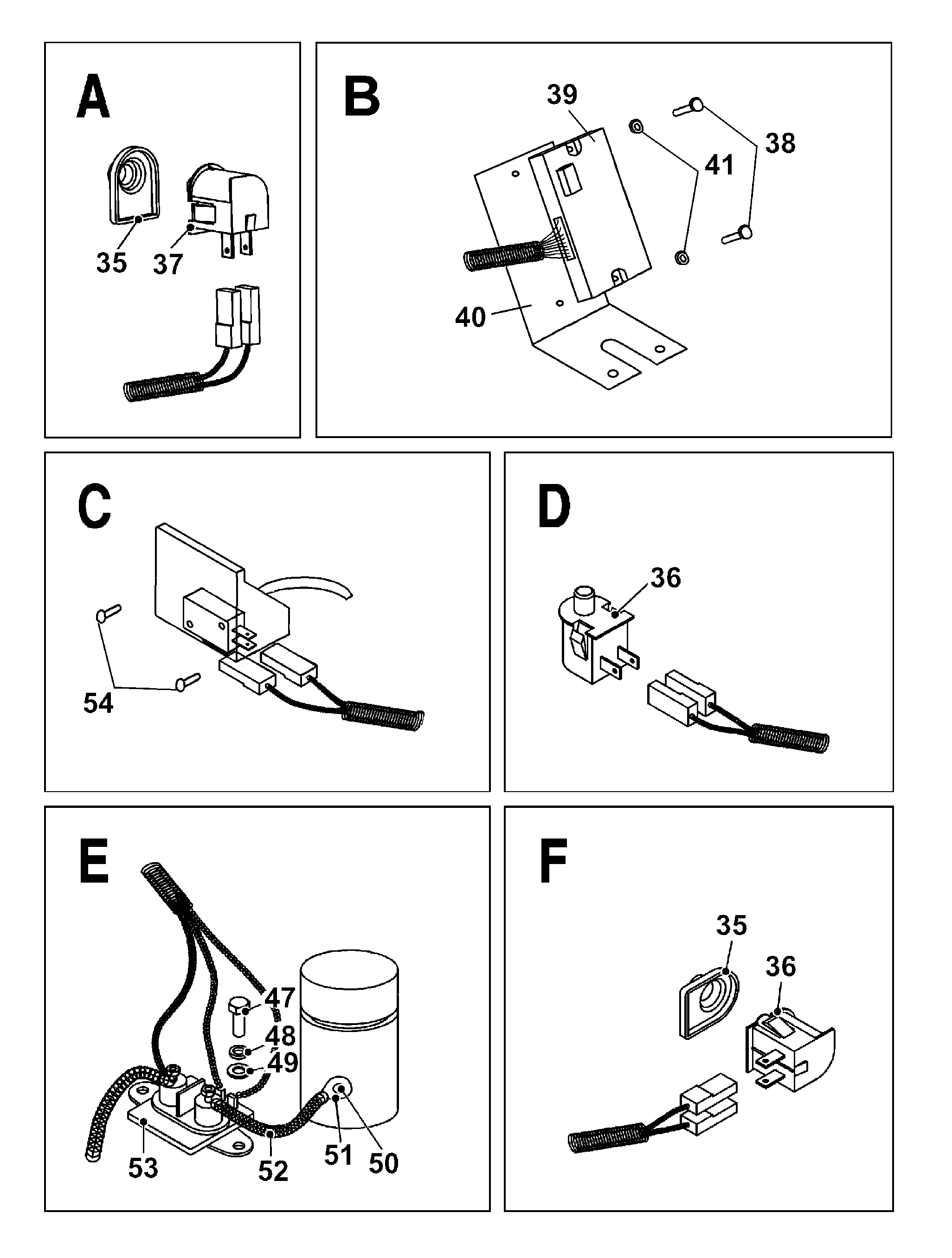 A

35 37

B

39 38 41 40

C

54

D

36

E

47 48 49 53 52 51 50

F

35 36