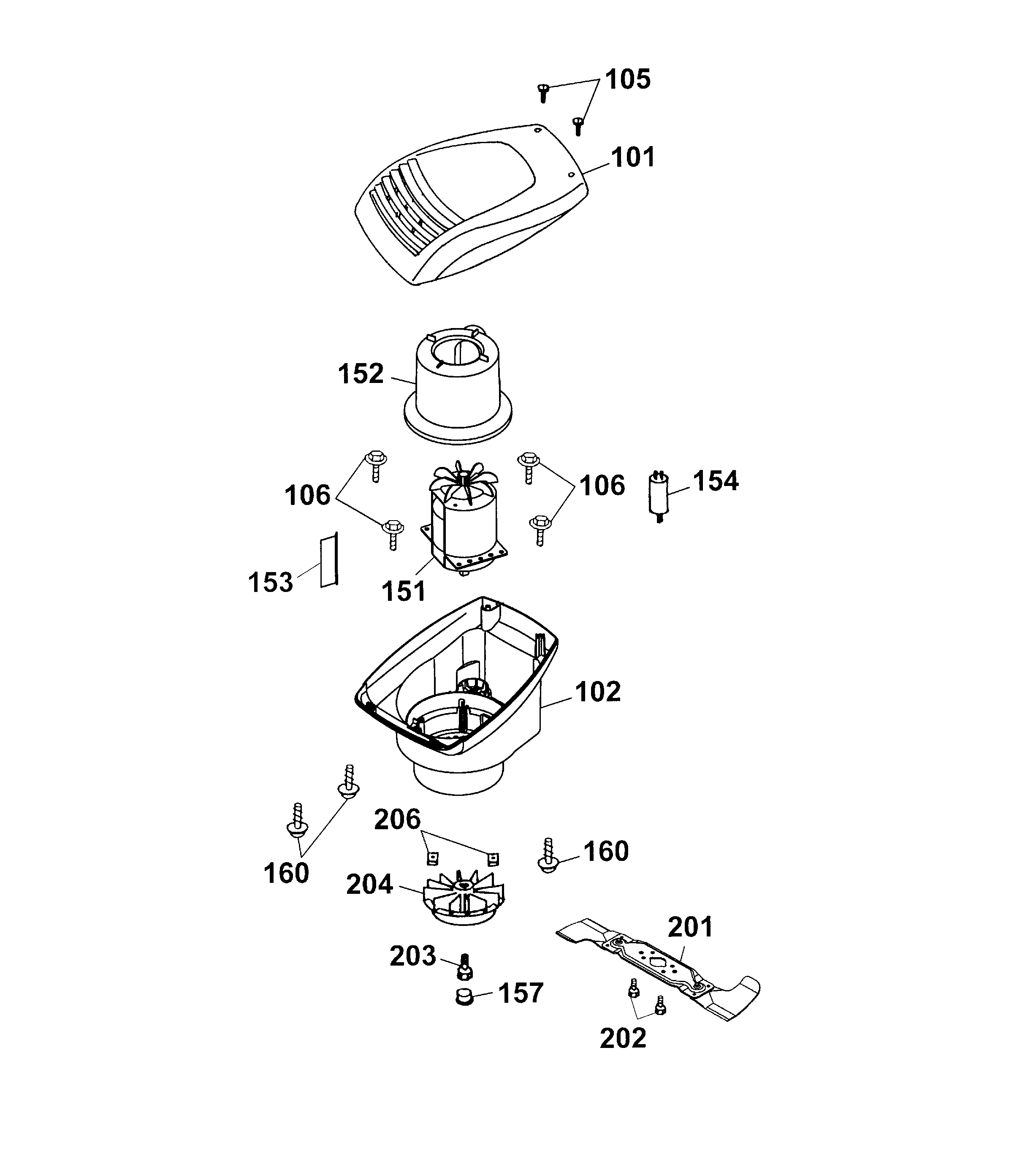 105
101
152
106
106
154
153
151
102
206
160
160
204
201
203
157
202