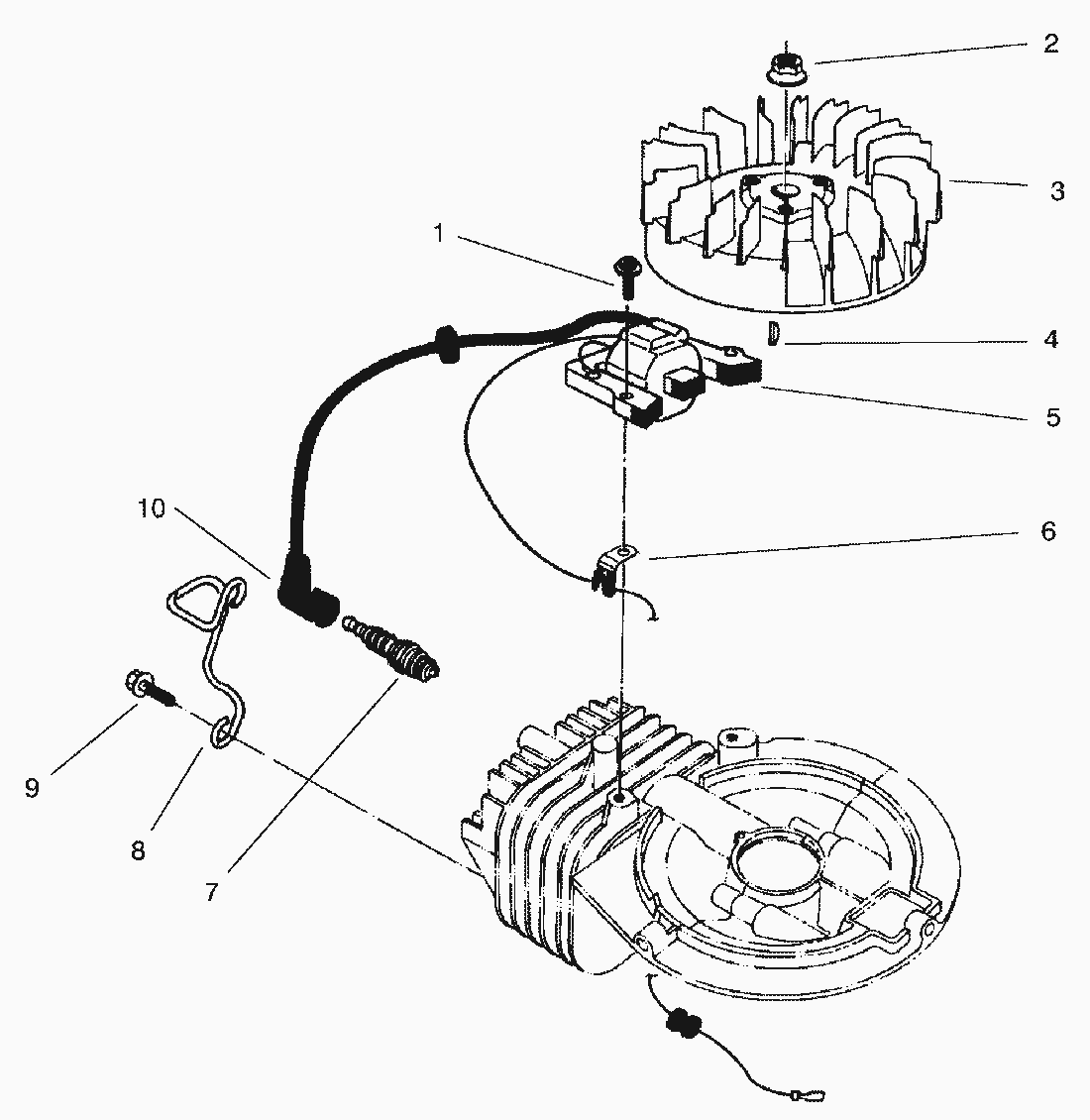 2
3
1
4
5
10
6
9
8
7