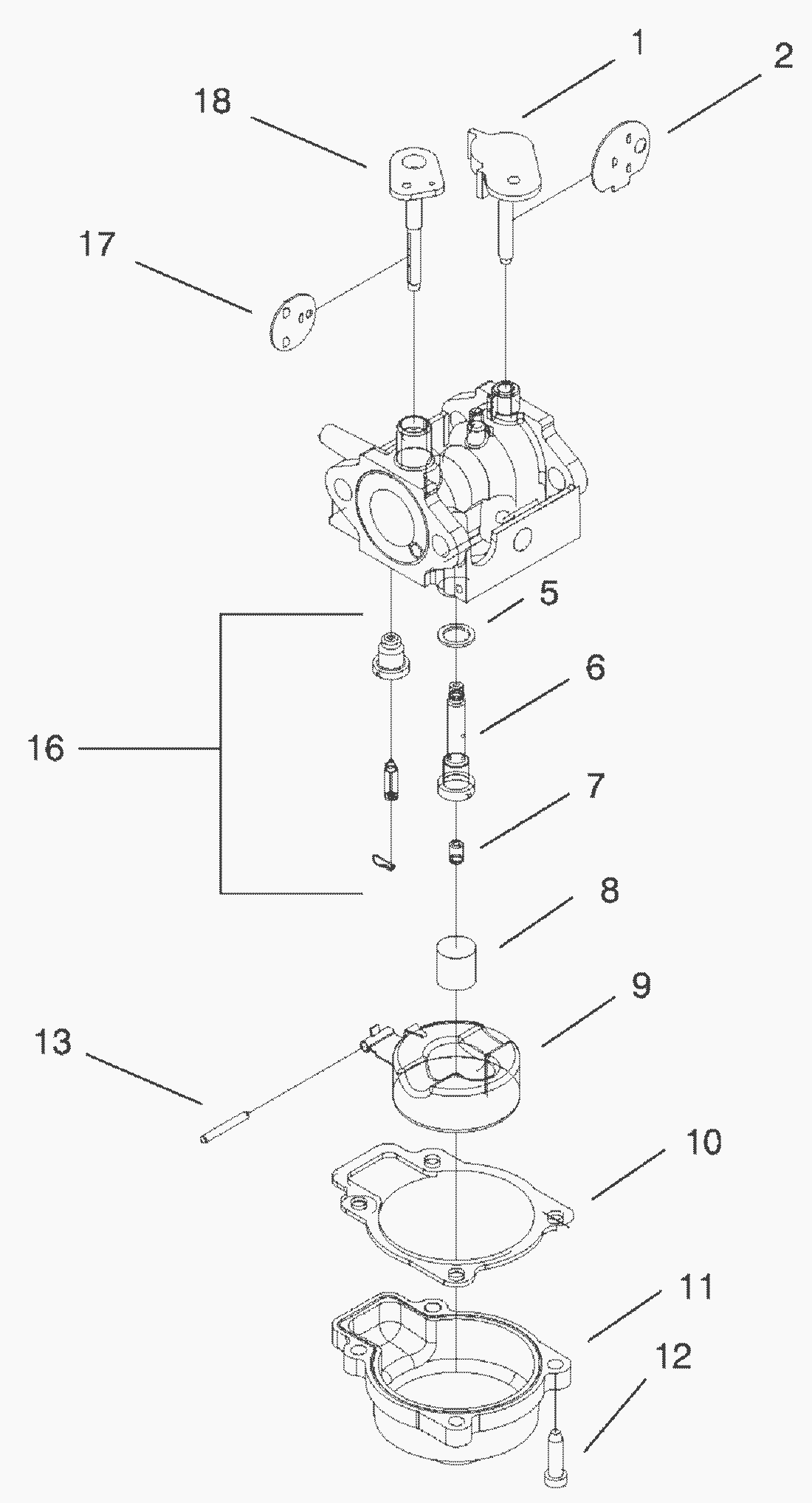 1
2
18
17
5
6
16
7
8
9
13
10
11
12