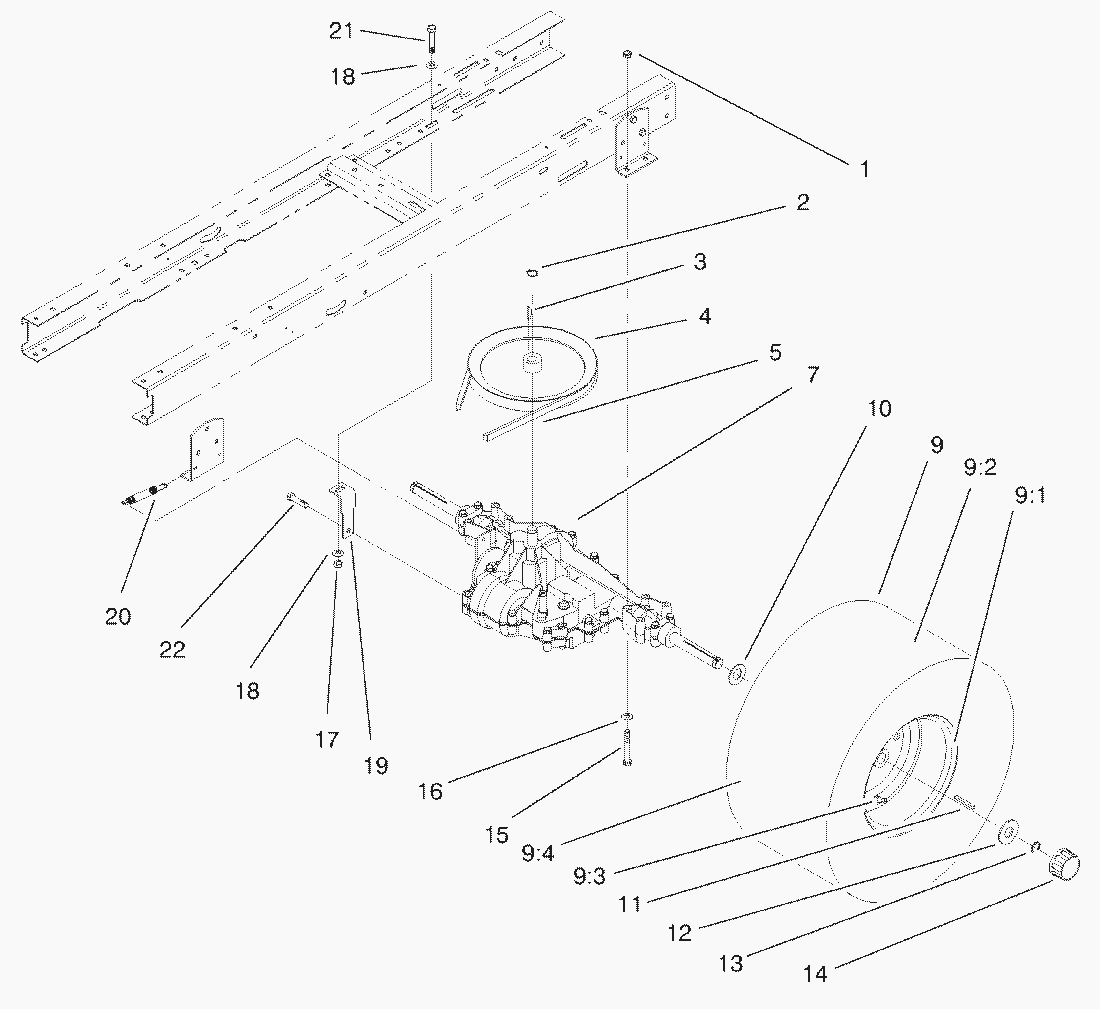 21
18
1
2
3
4
5
7
10
9
9:2
9:1
20
22
18
17
19
16
15
9:4
9:3
11
12
13
14