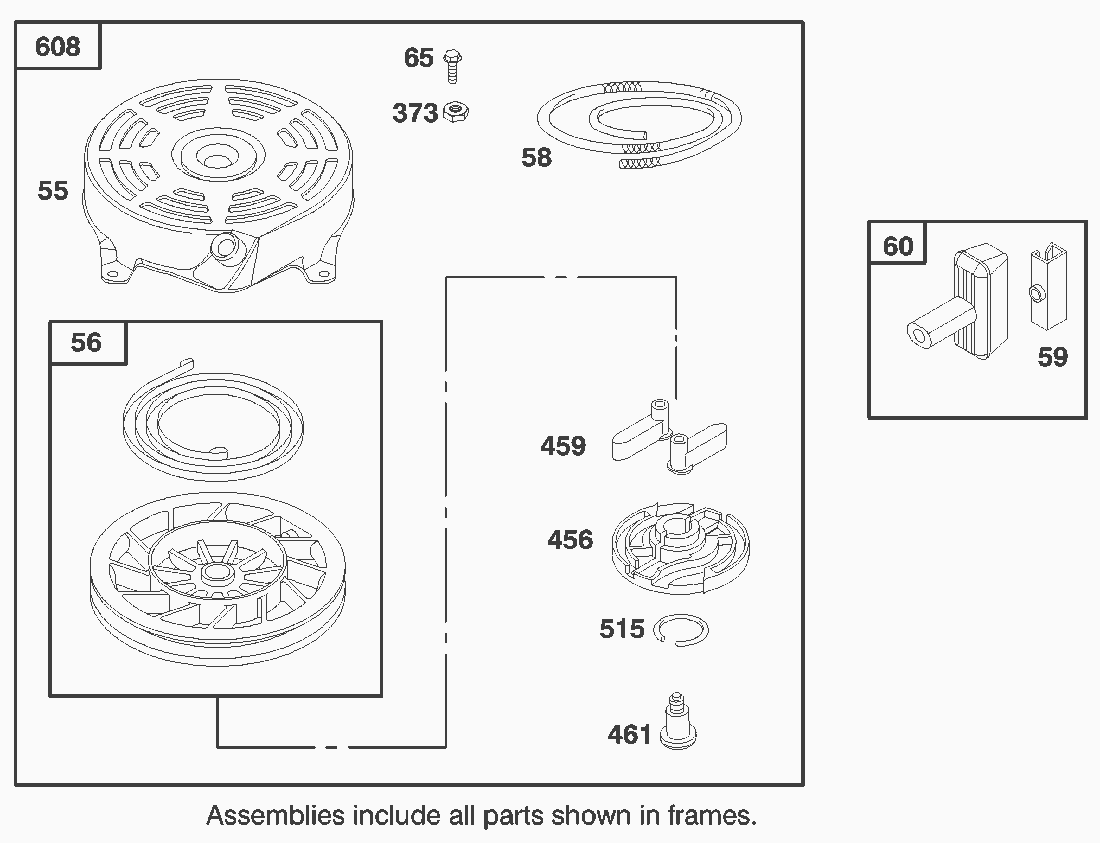 608

65

373

58

55

56

459

456

515

461

60

59

Assemblies include all parts shown in frames.