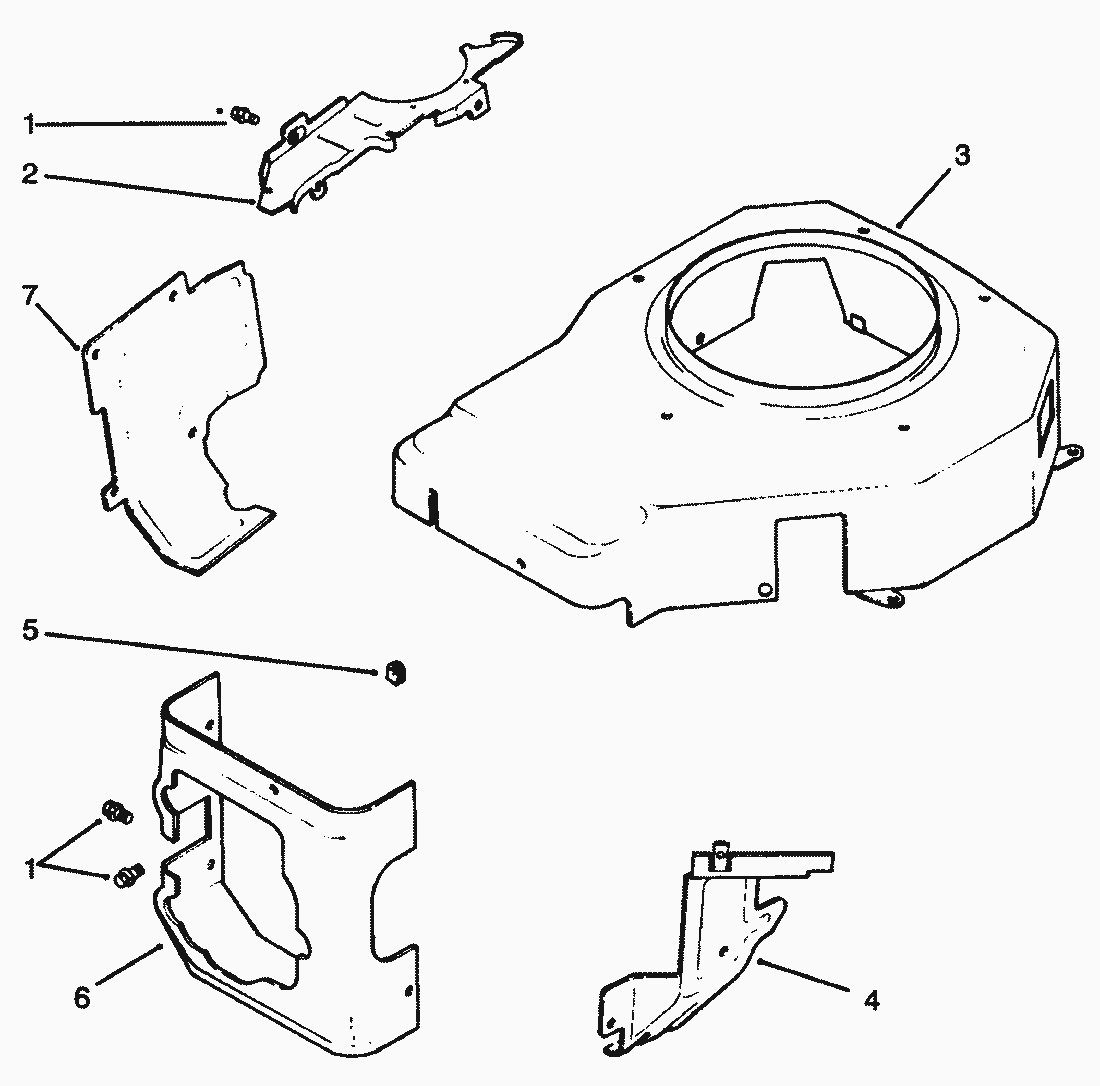 1
2
3
7
5
1
6
4