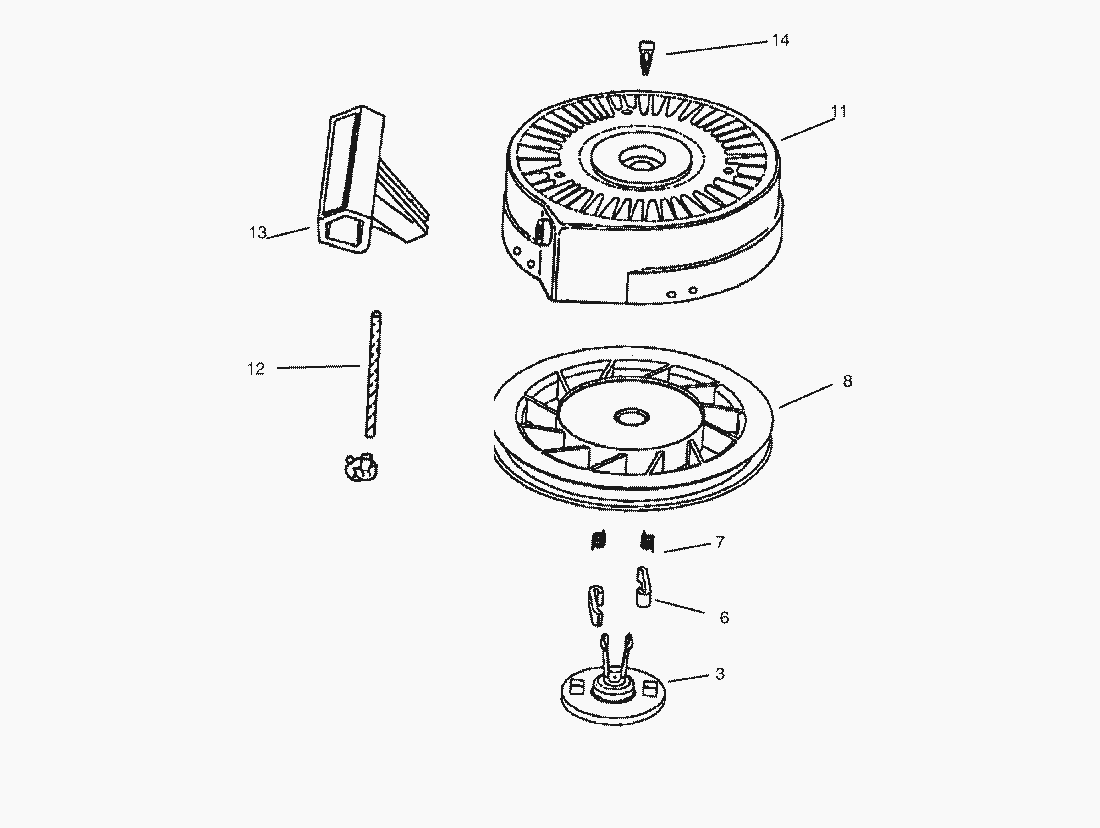 14

11

13

12

8

7

6

3