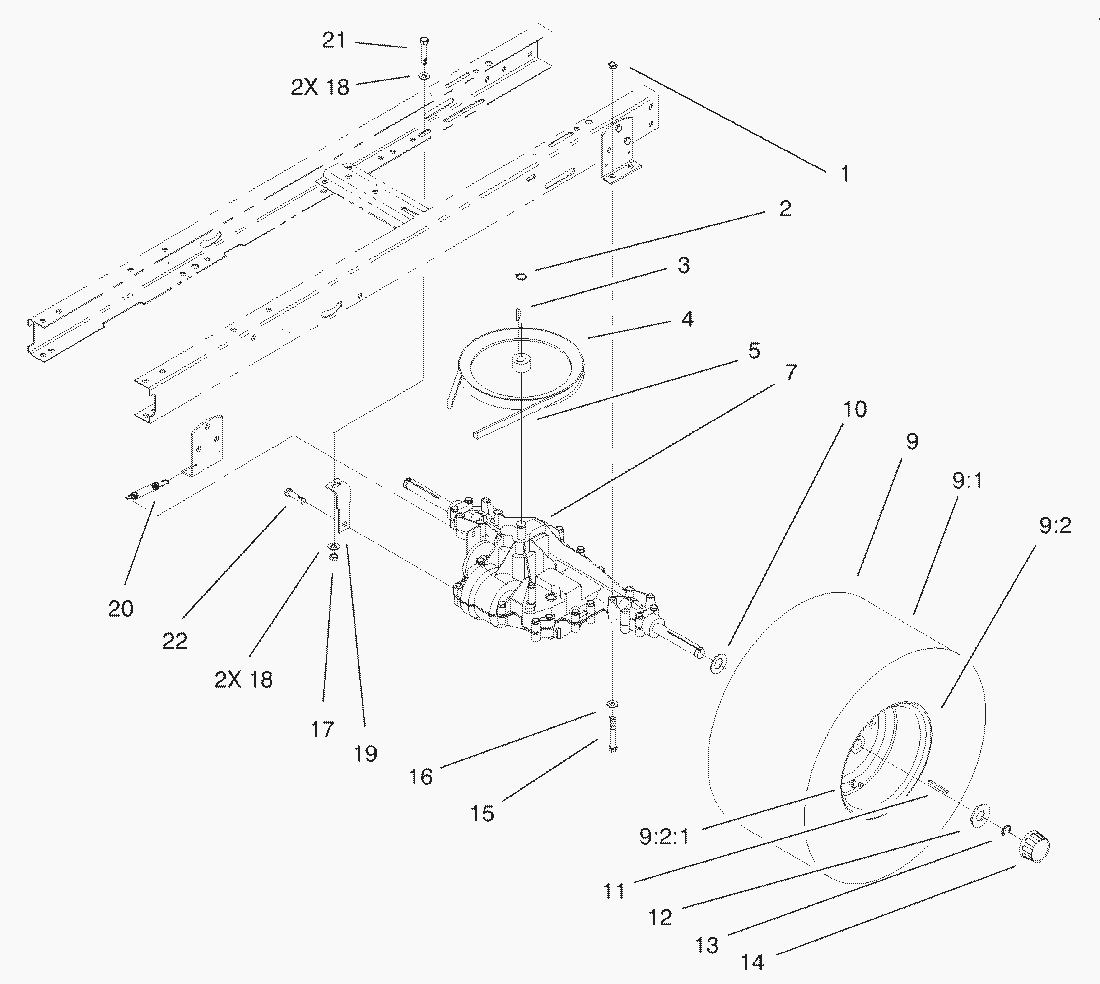 21
2X 18
1
2
3
4
5
7
10
9
9:1
9:2
20
22
2X 18
17
19
16
15
9:2:1
11
12
13
14