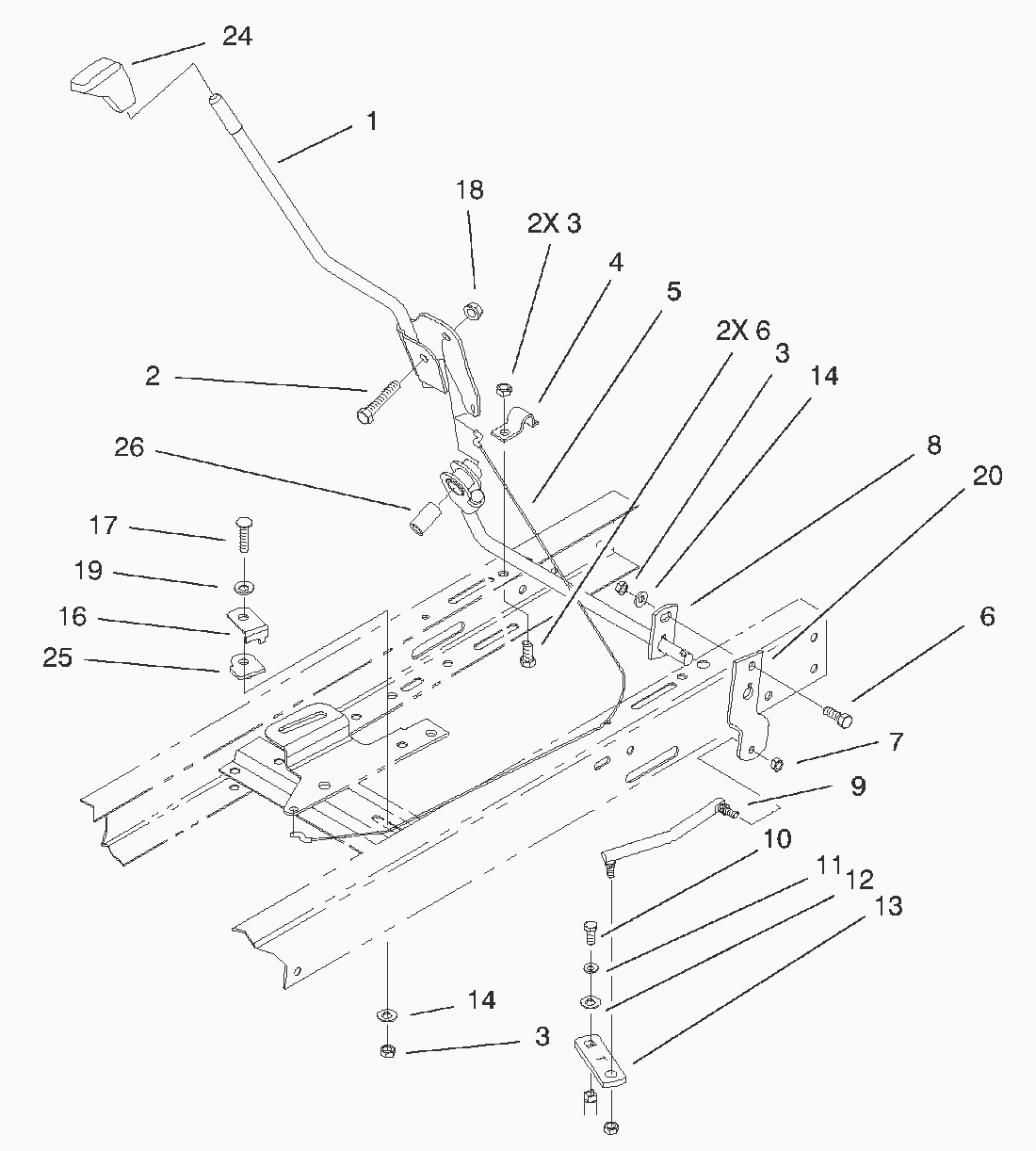 24
1
18
2X 3
4
5
2X 6
3
14
2
26
8
20
17
19
16
25
6
7
9
10
11
12
13
14
3