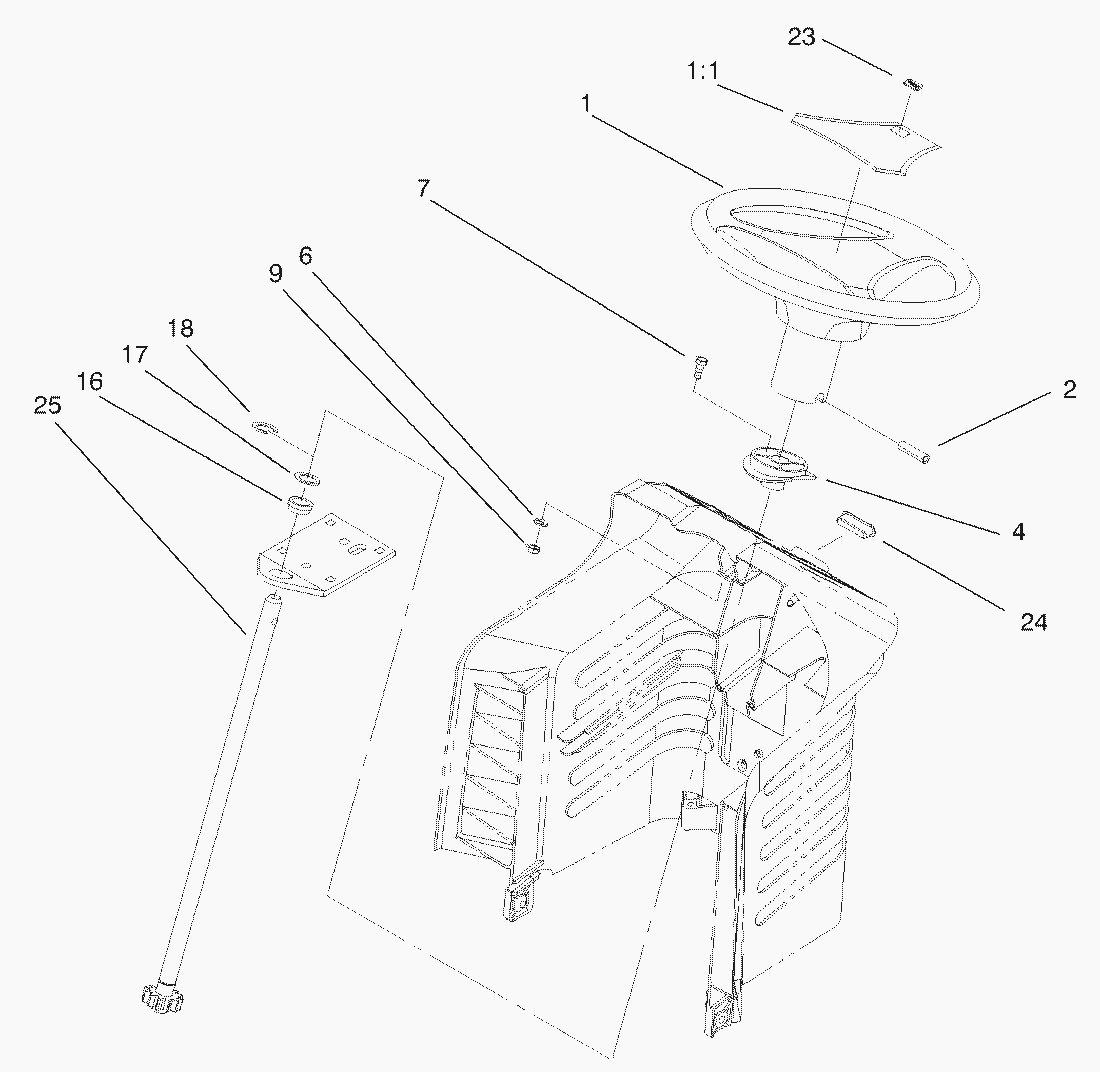 23
1:1
1
7
6
9
18
17
16
25
2
4
24