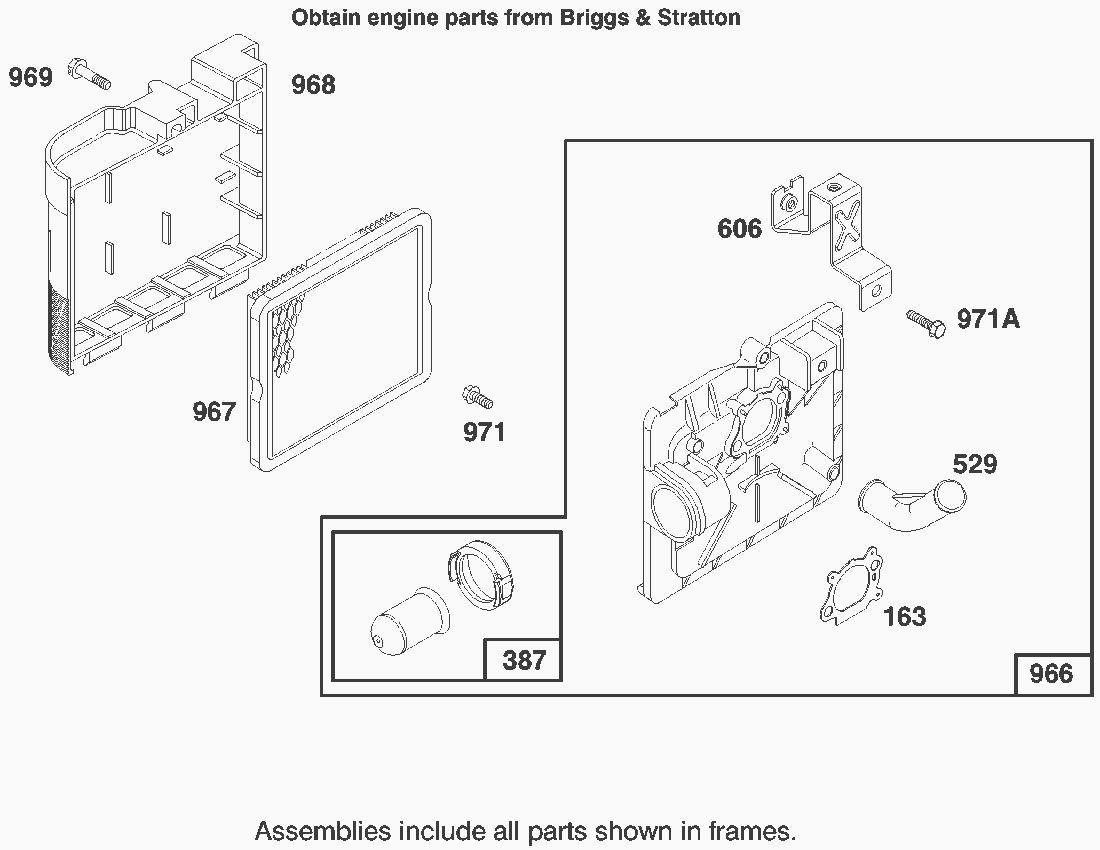 Obtain engine parts from Briggs & Stratton

969
968
606
971A
967
971
529
163
387
966

Assemblies include all parts shown in frames.