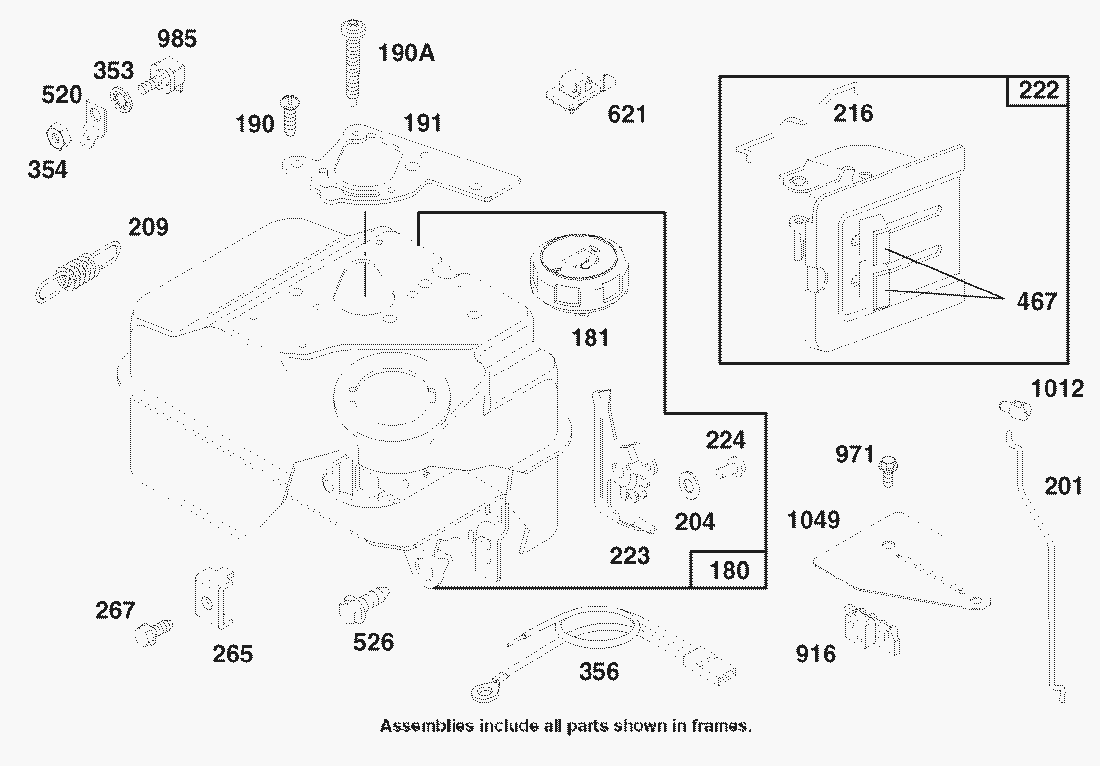 985
353
520
354
190A
190
191
621
222
216
467
209
181
1012
224
971
201
204
1049
223
180
267
265
526
356
916

Assemblies include all parts shown in frames.