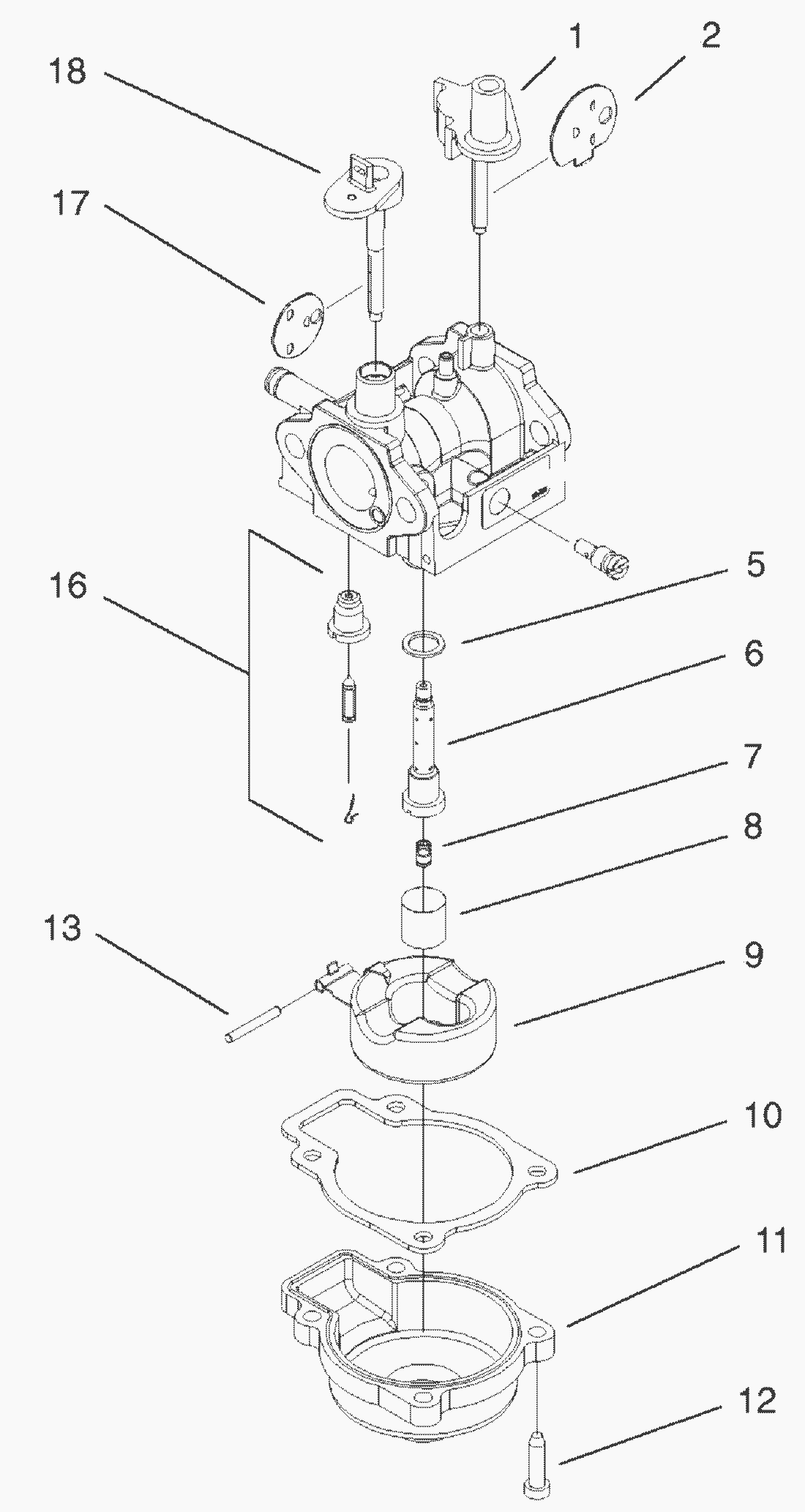 18
1
2
17
16
5
6
7
8
13
9
10
11
12