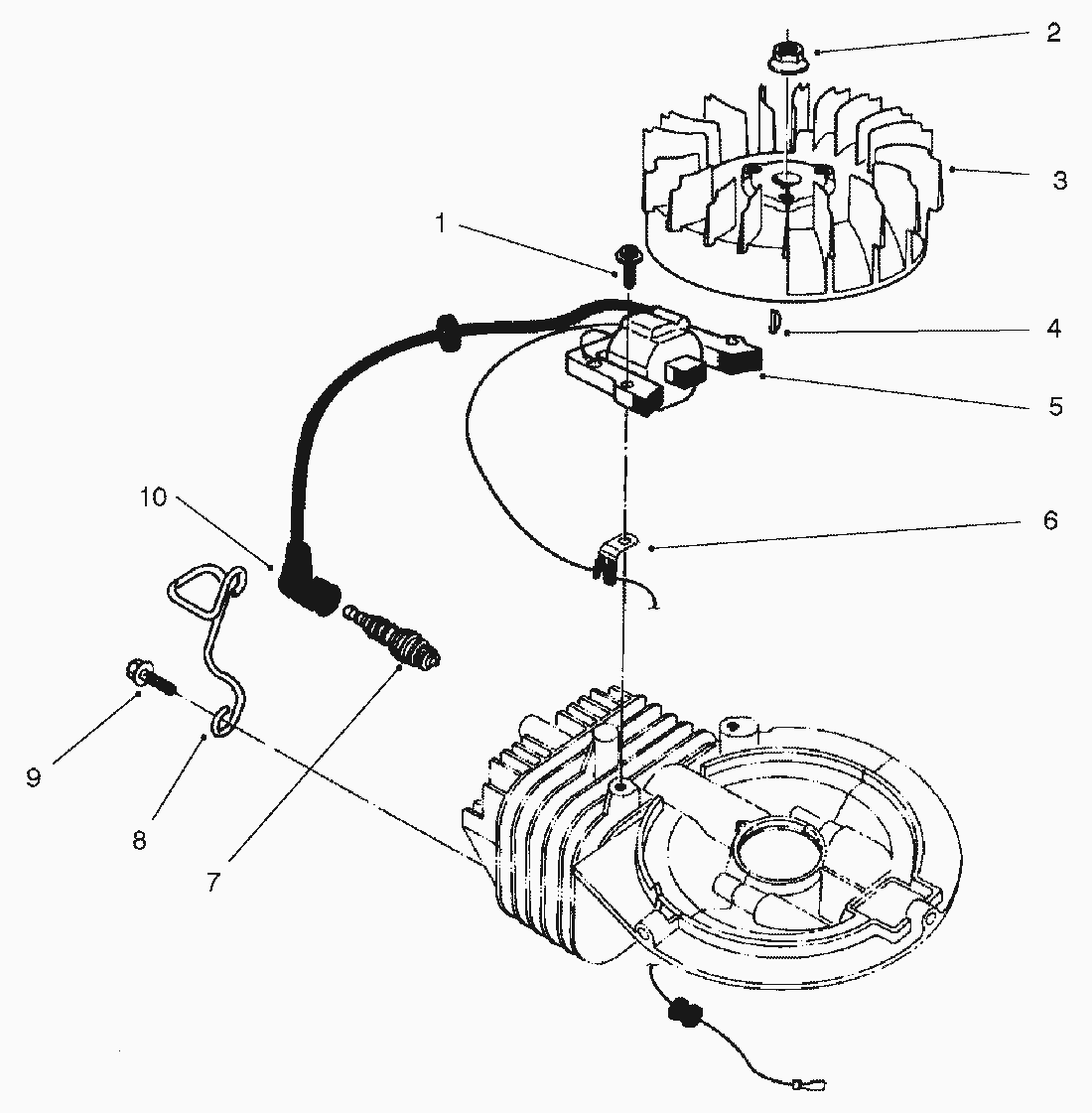 2
3
1
4
5
10
6
9
8
7