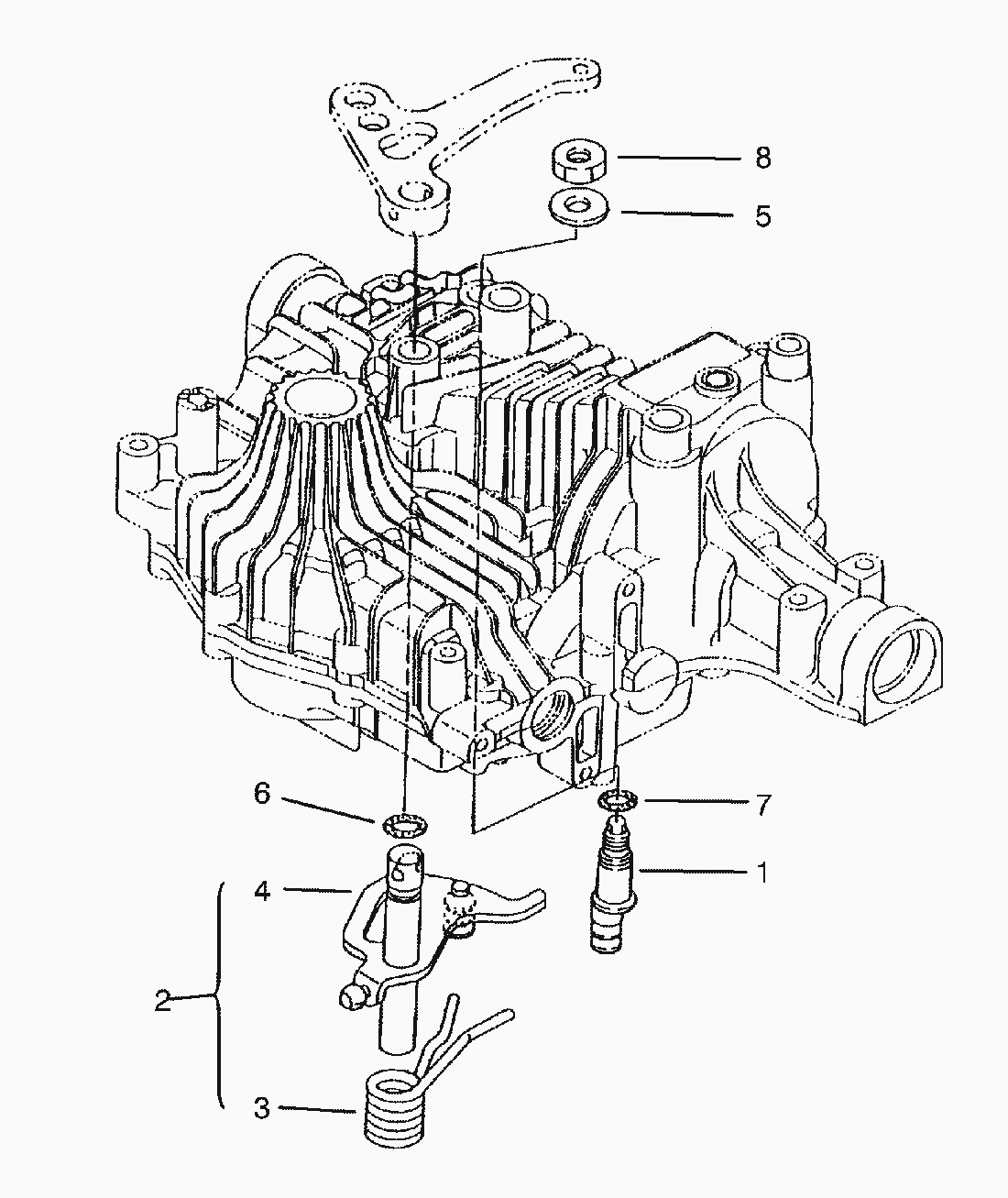 8
5
6
7
4
1
2
3