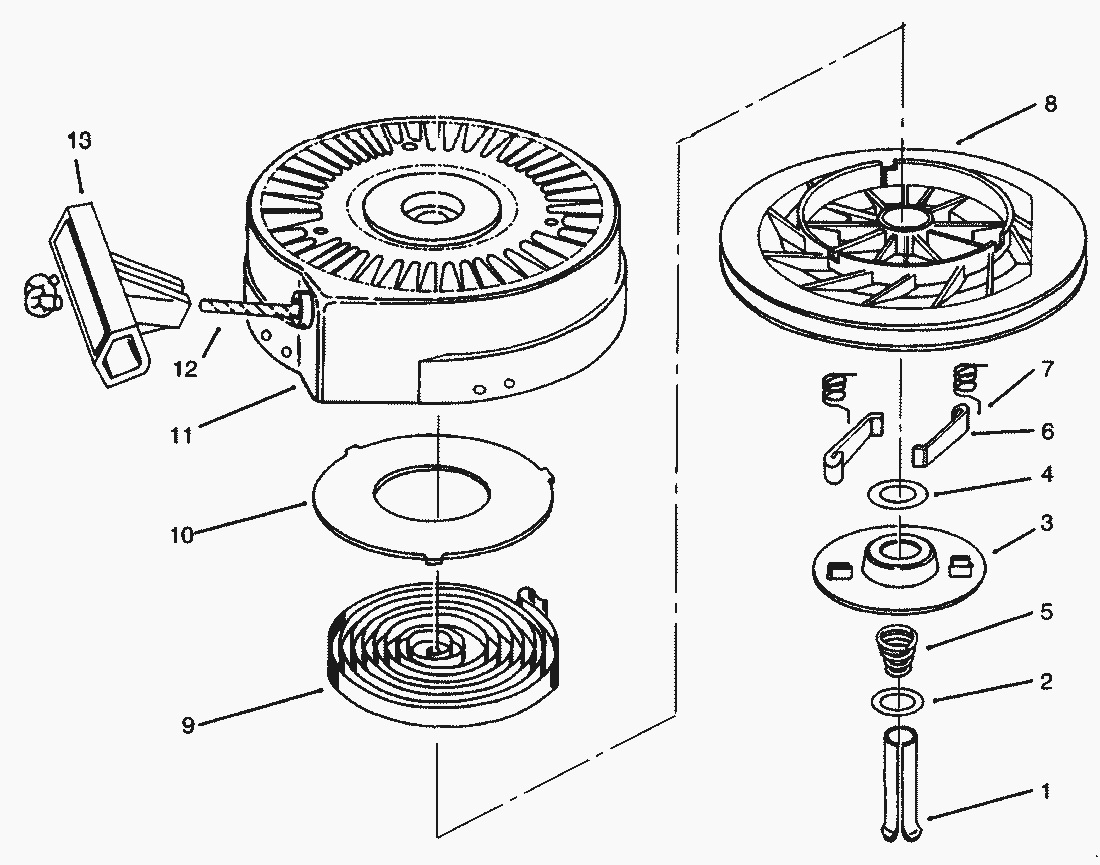 13
12
11
10
9
8
7
6
4
3
5
2
1