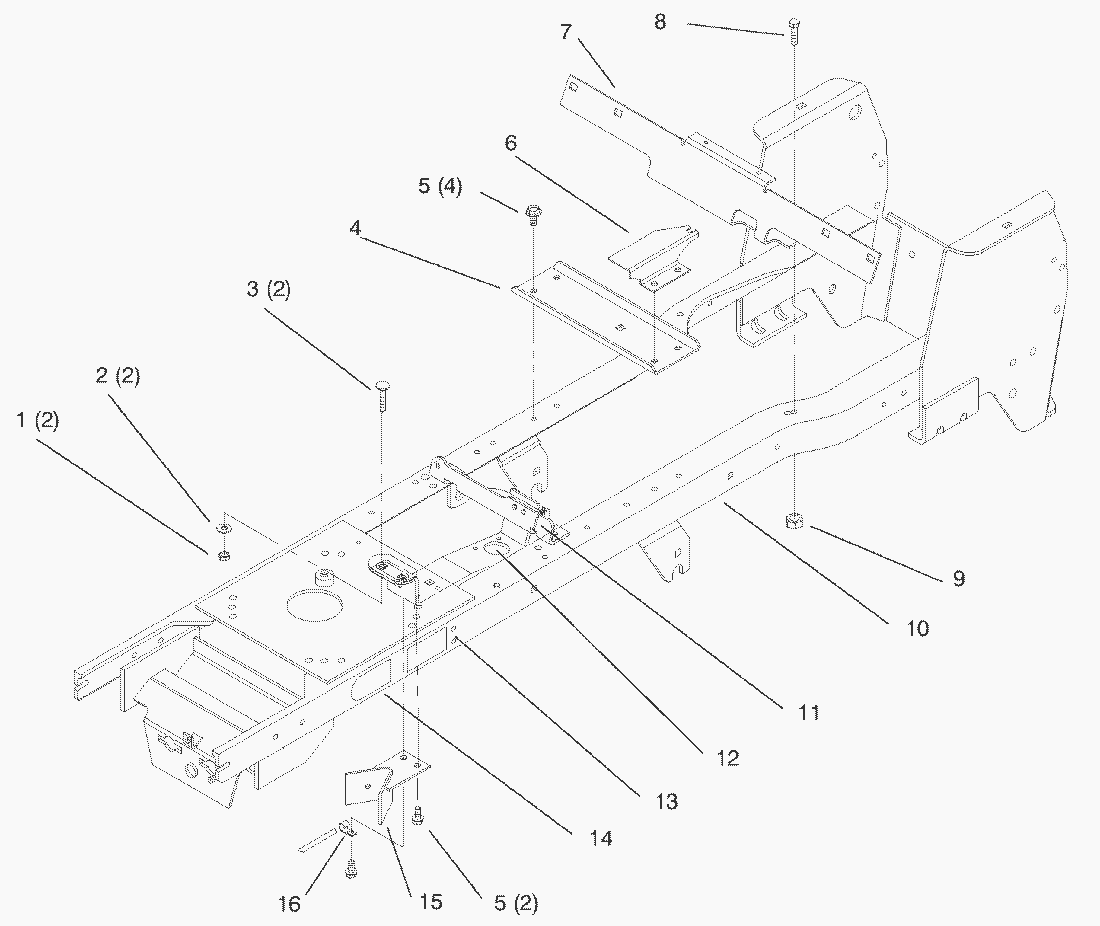 8
7
6
5 (4)
4
3 (2)
2 (2)
1 (2)
9
10
11
12
13
14
16
15
5 (2)