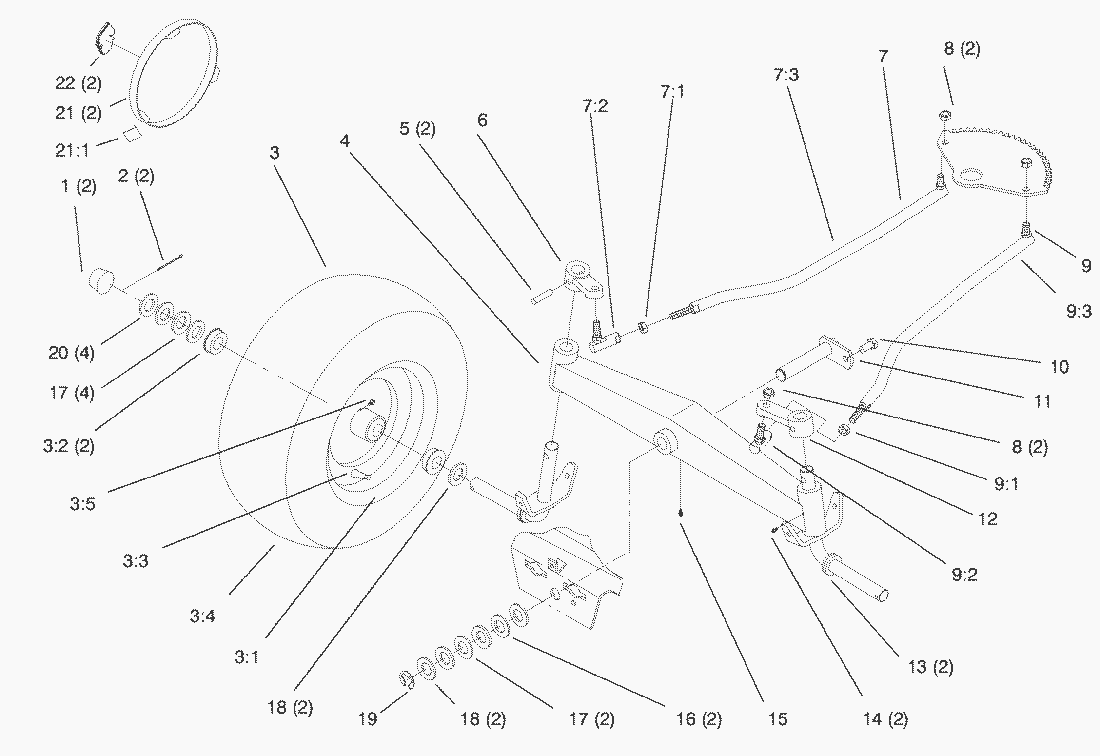 22 (2)
21 (2)
21:1
1 (2)
2 (2)
3
4
5 (2)
6
7:2
7:1
7:3
7
8 (2)
9
9:3
10
11
8 (2)
9:1
12
9:2
20 (4)
17 (4)
3:2 (2)
3:5
3:3
3:4
3:1
18 (2)
19
18 (2)
17 (2)
16 (2)
15
14 (2)
13 (2)