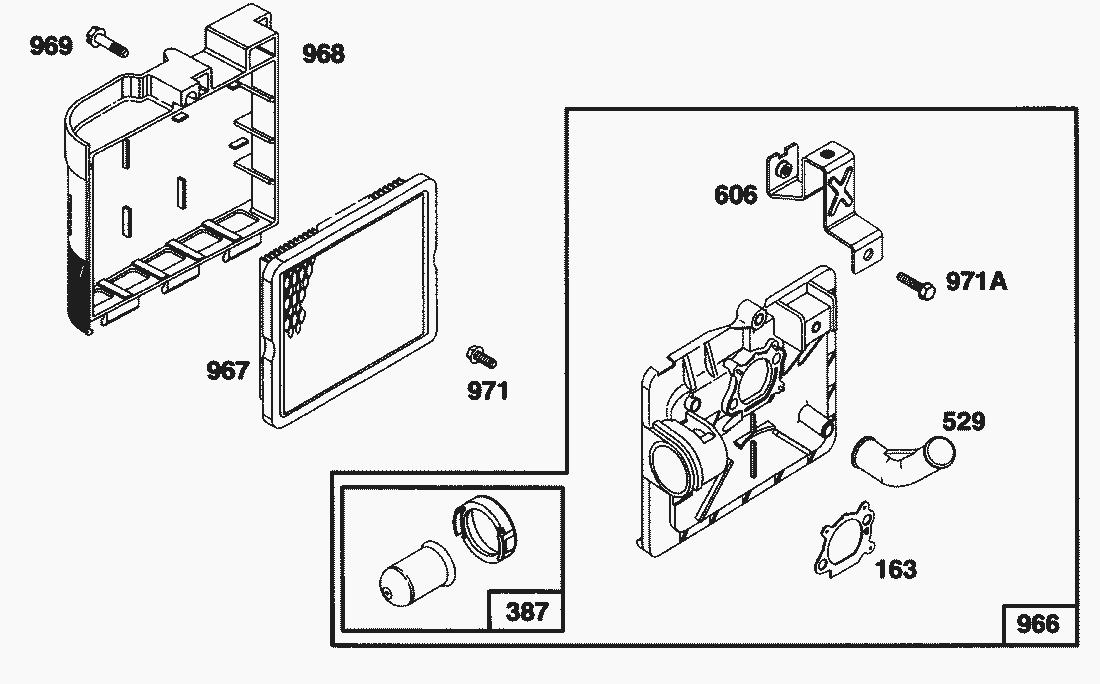 969
968
606
971A
967
971
529
163
387
966