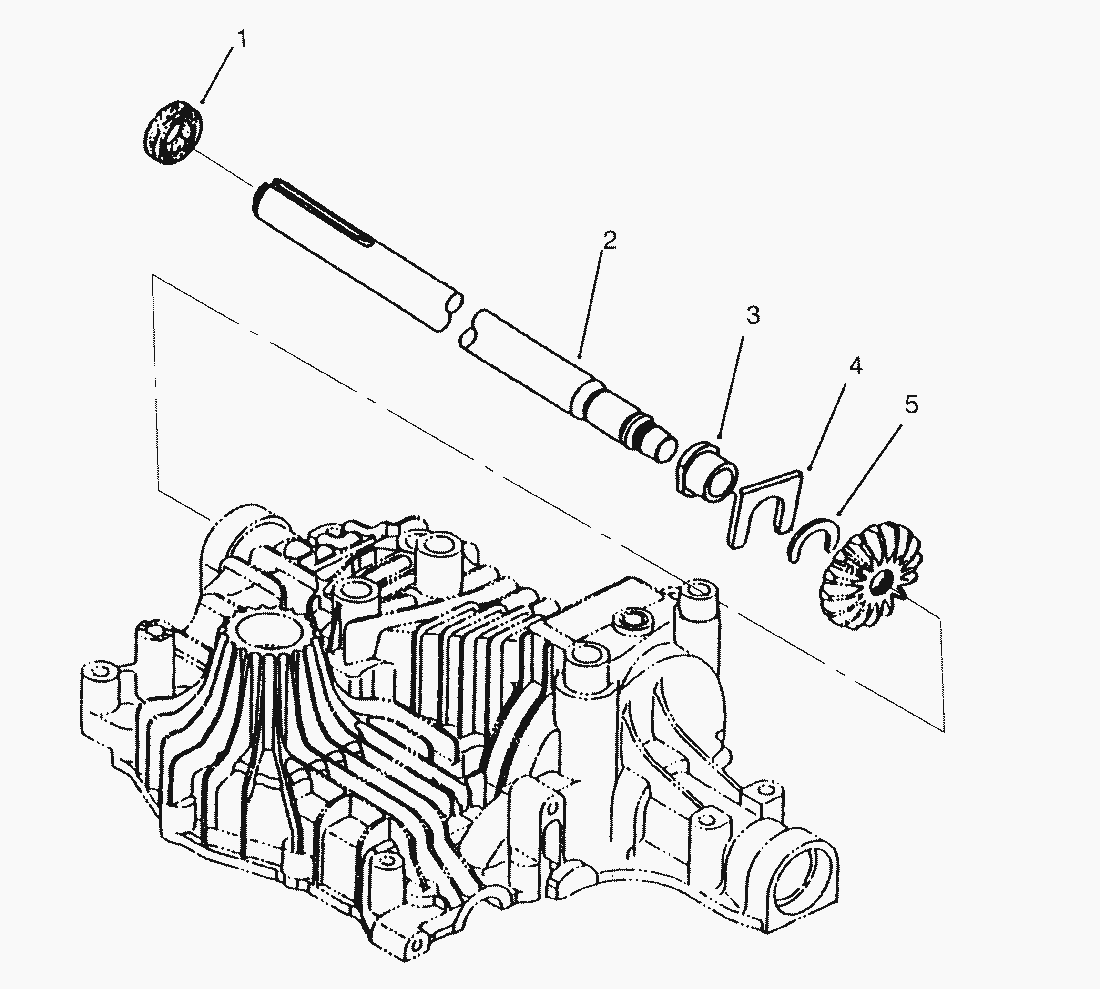 1
2
3
4
5