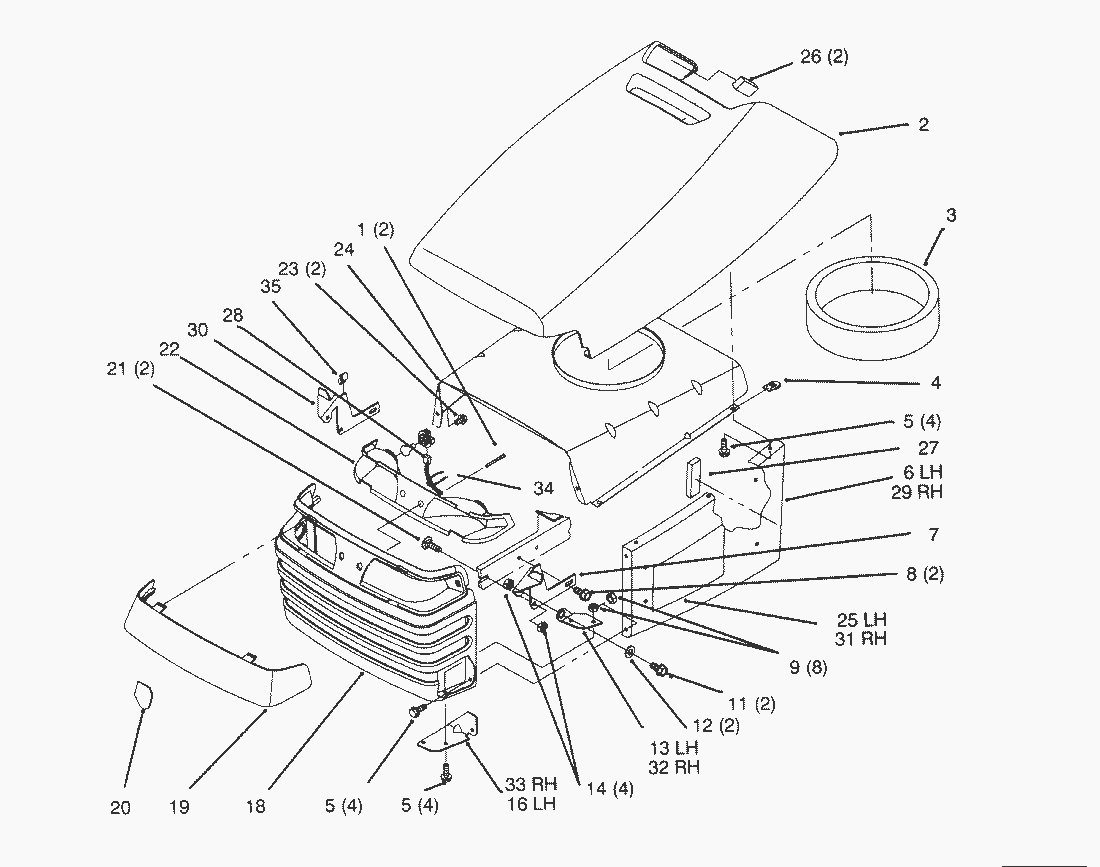 26 (2)
2
3
1 (2)
24
23 (2)
35
28
30
22
21 (2)
4
5 (4)
27
6 LH
29 RH
34
7
8 (2)
25 LH
31 RH
9 (8)
11 (2)
12 (2)
13 LH
32 RH
14 (4)
33 RH
16 LH
5 (4)
5 (4)
18
19
20