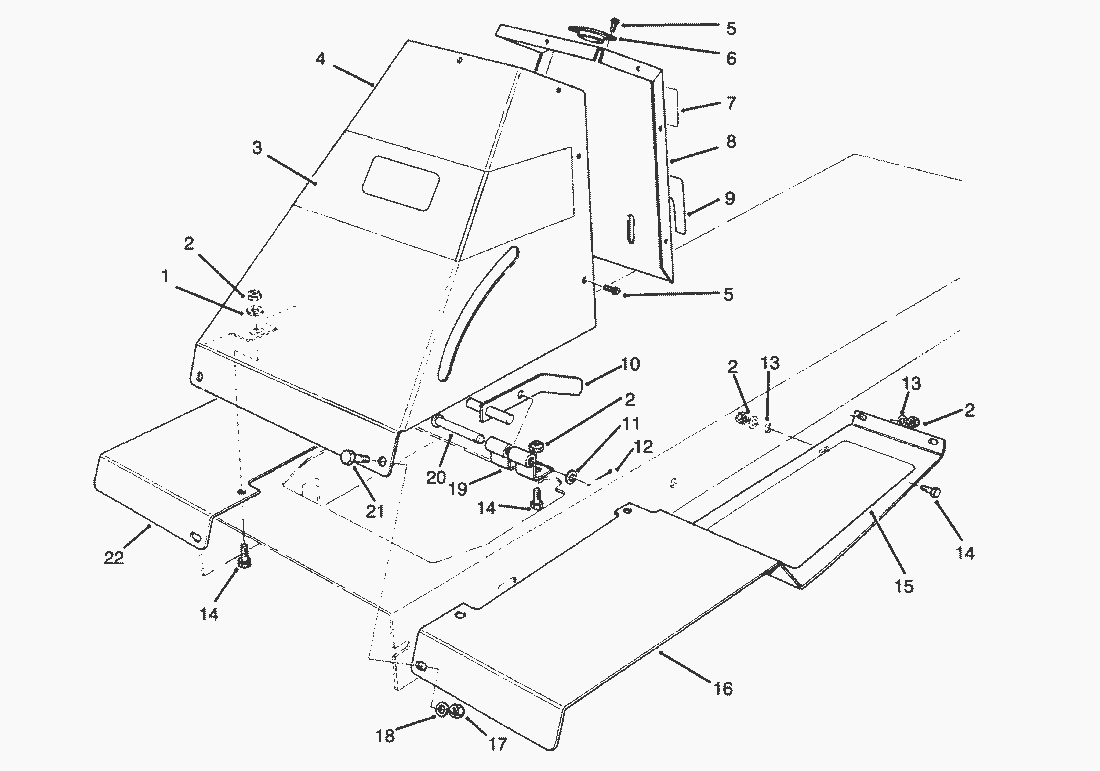 5
6
4
7
8
3
9
2
1
5
10
2
13
13
2
2
11
12
20
19
21
14
14
22
15
14
16
18
17