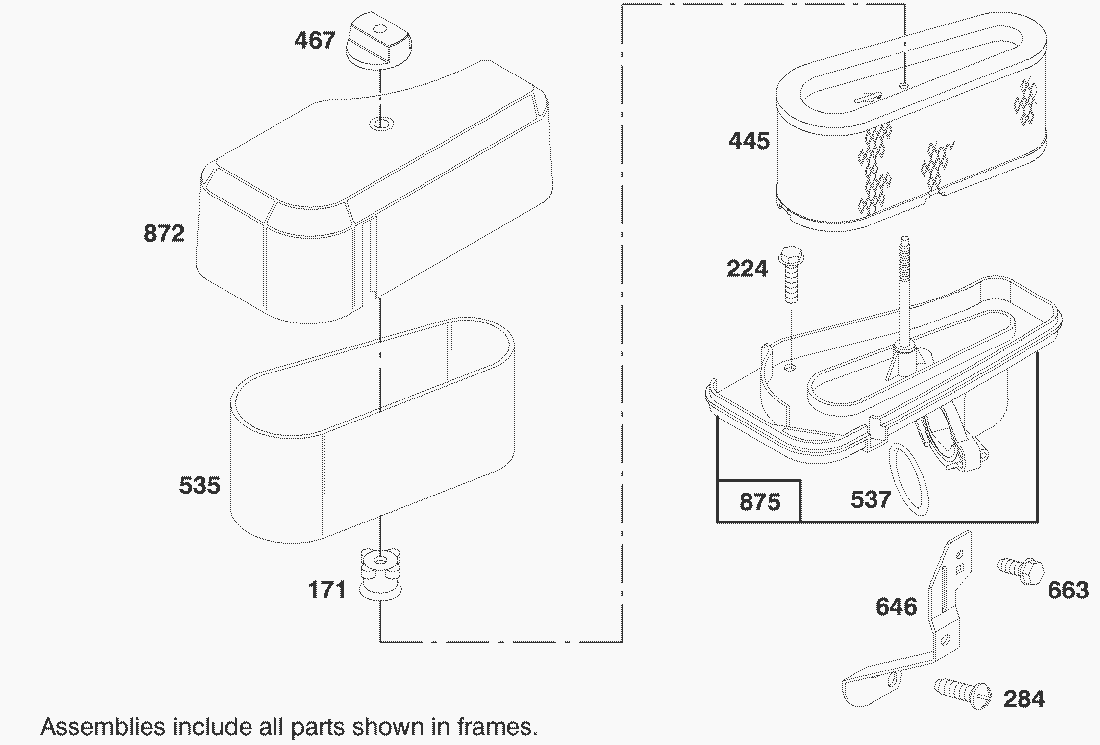 467

872

535

171

445

224

875

537

646

663

284

Assemblies include all parts shown in frames.