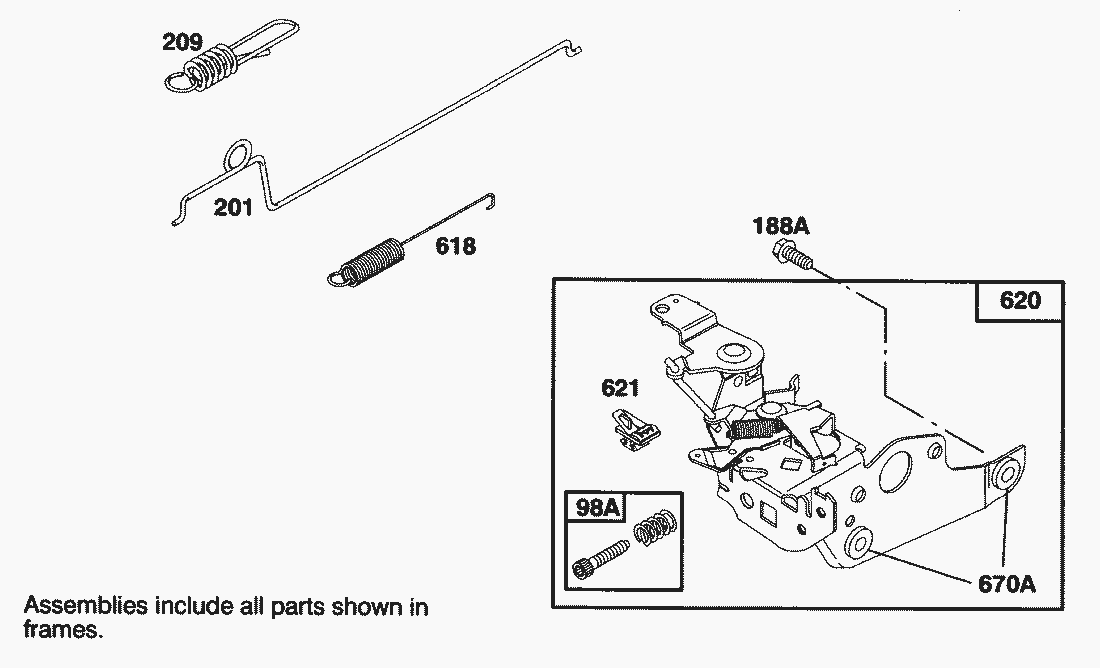 209

201

618

188A

620

621

98A

670A

Assemblies include all parts shown in frames.