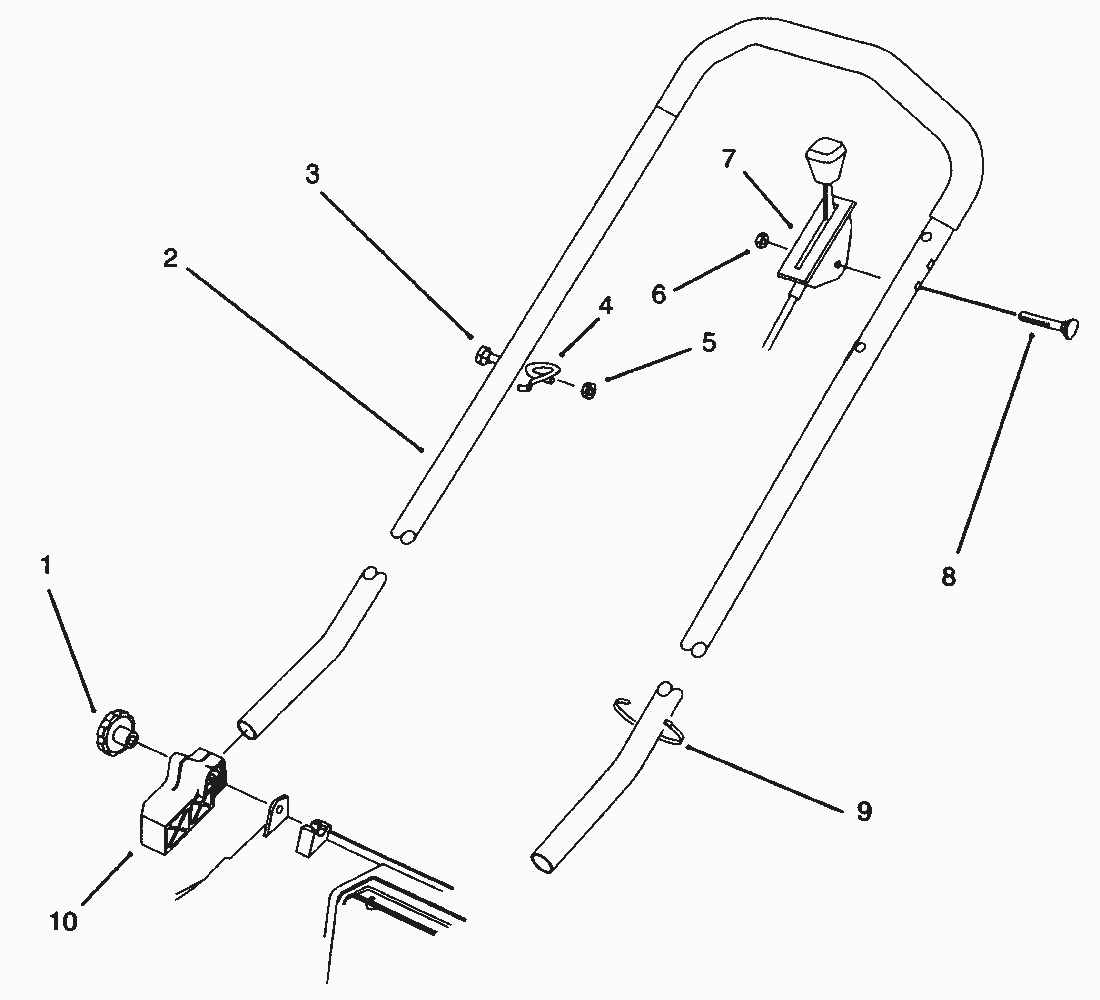 3
2
7
6
4
5
8
1
9
10