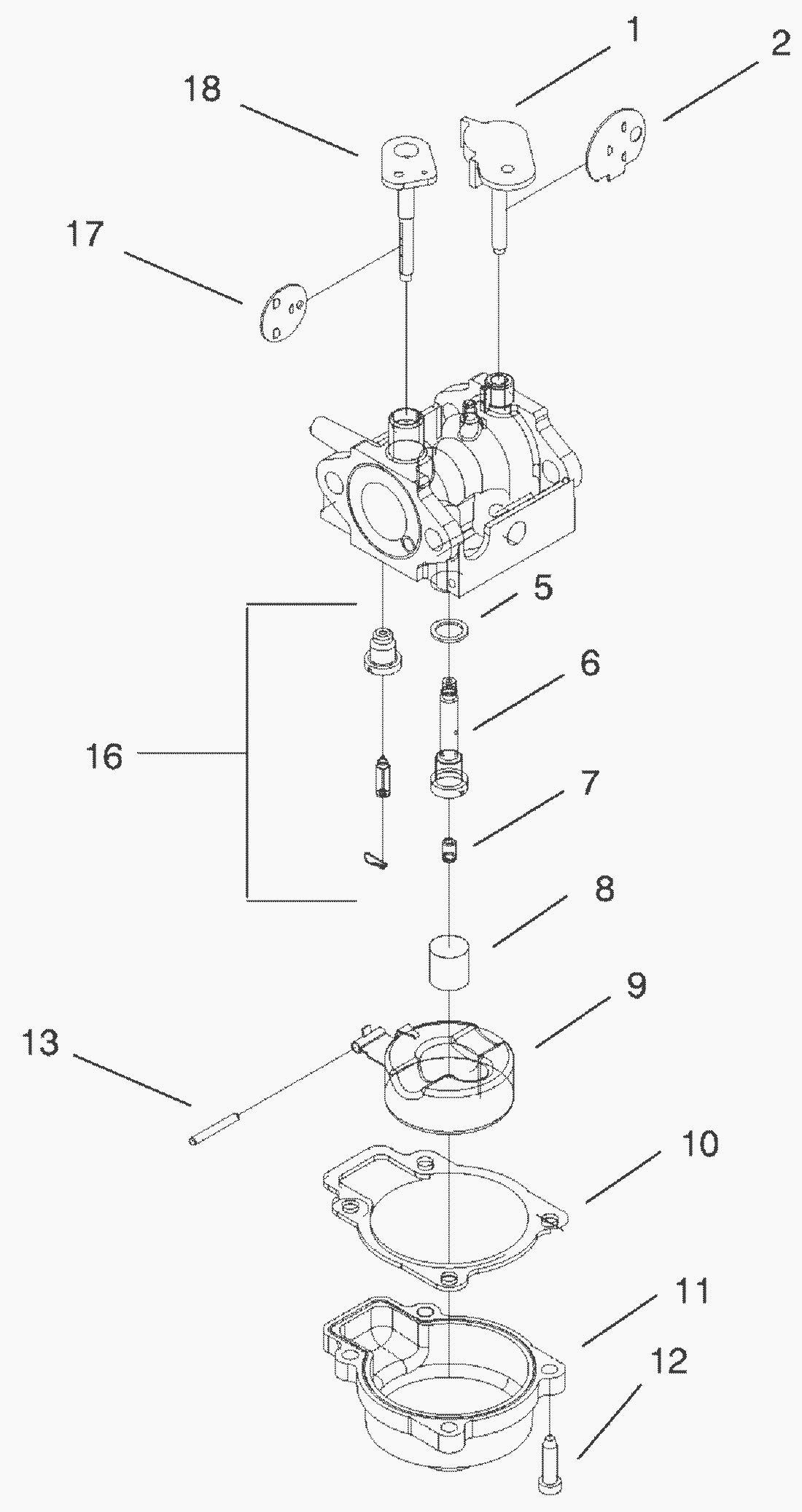 1
2
18
17
5
6
16
7
8
9
13
10
11
12