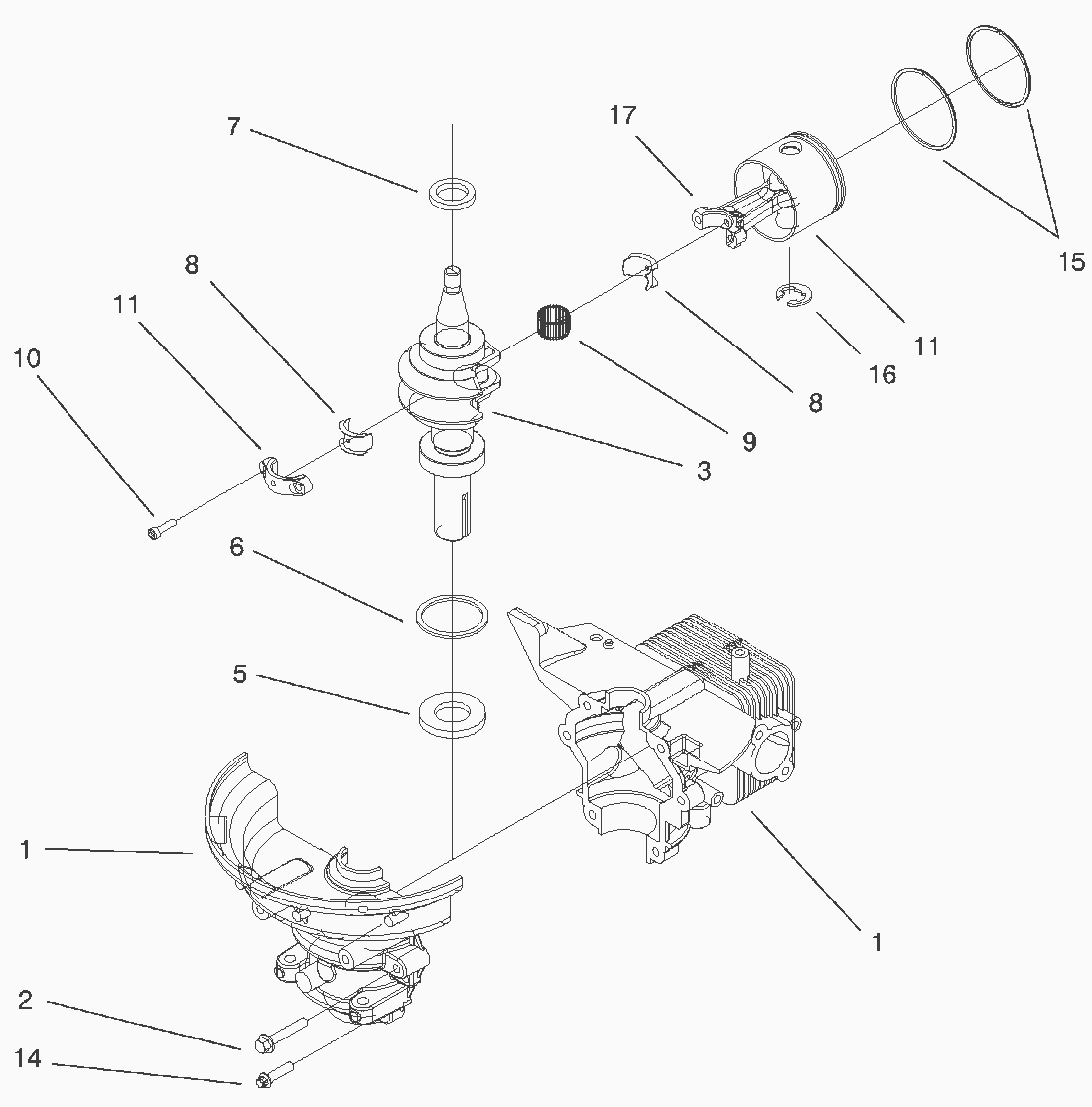 7
17
15
8
11
10
11
16
8
9
3
6
5
1
1
2
14