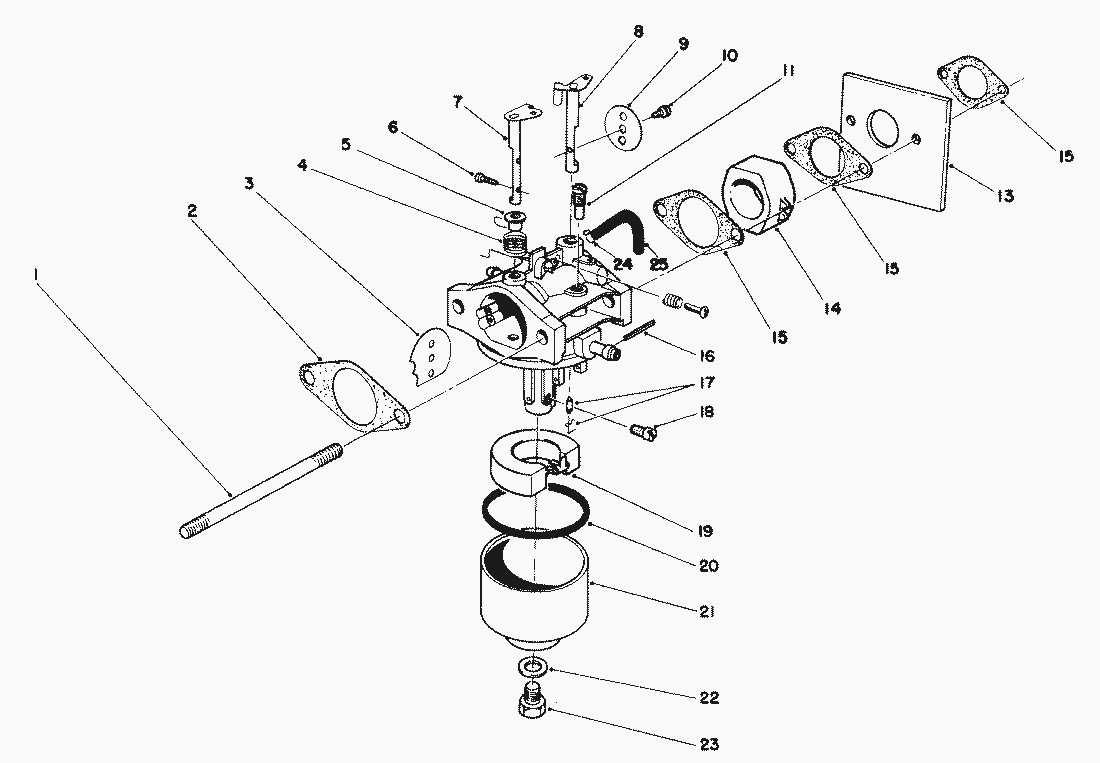 8
9
10
11
7
6
5
4
3
2
1
15
13
15
14
15
24
25
16
17
18
19
20
21
22
23