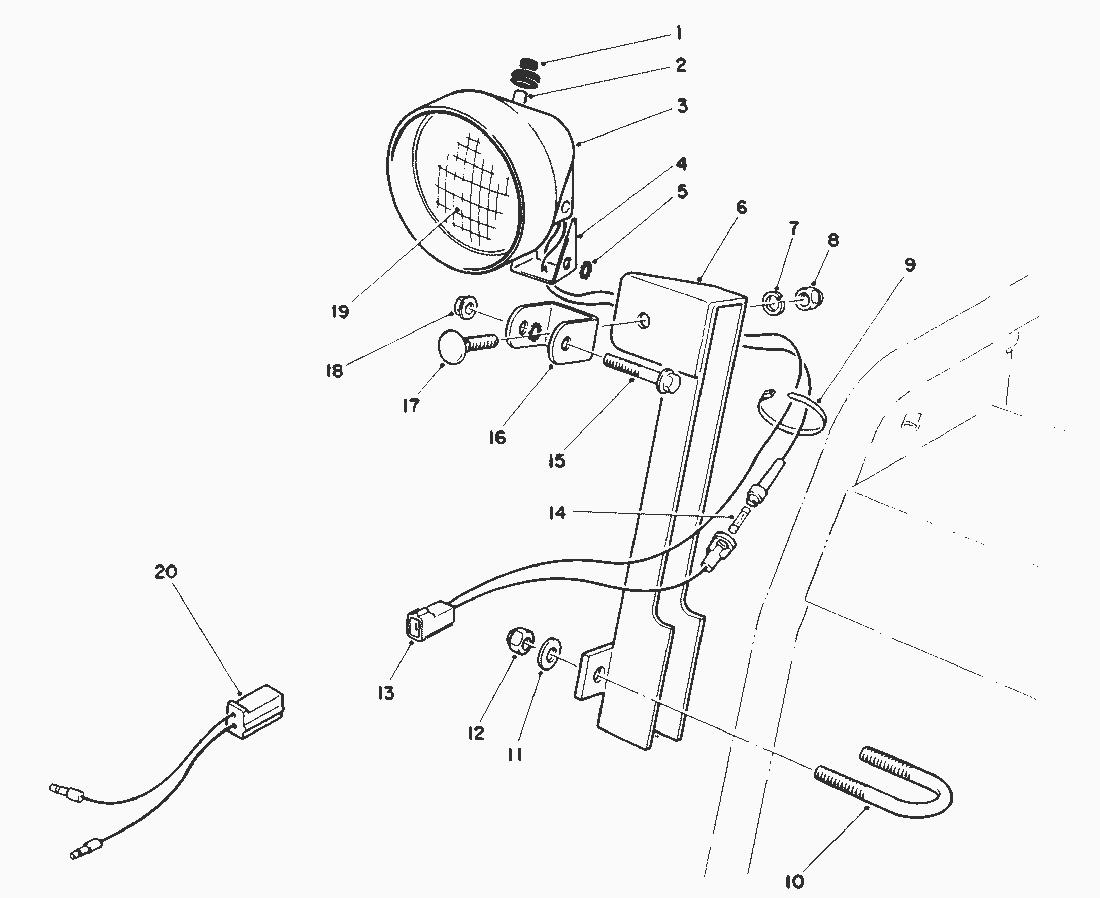 1
2
3
4
5
6
7
8
9
19
18
17
16
15
14
20
13
12
11
10