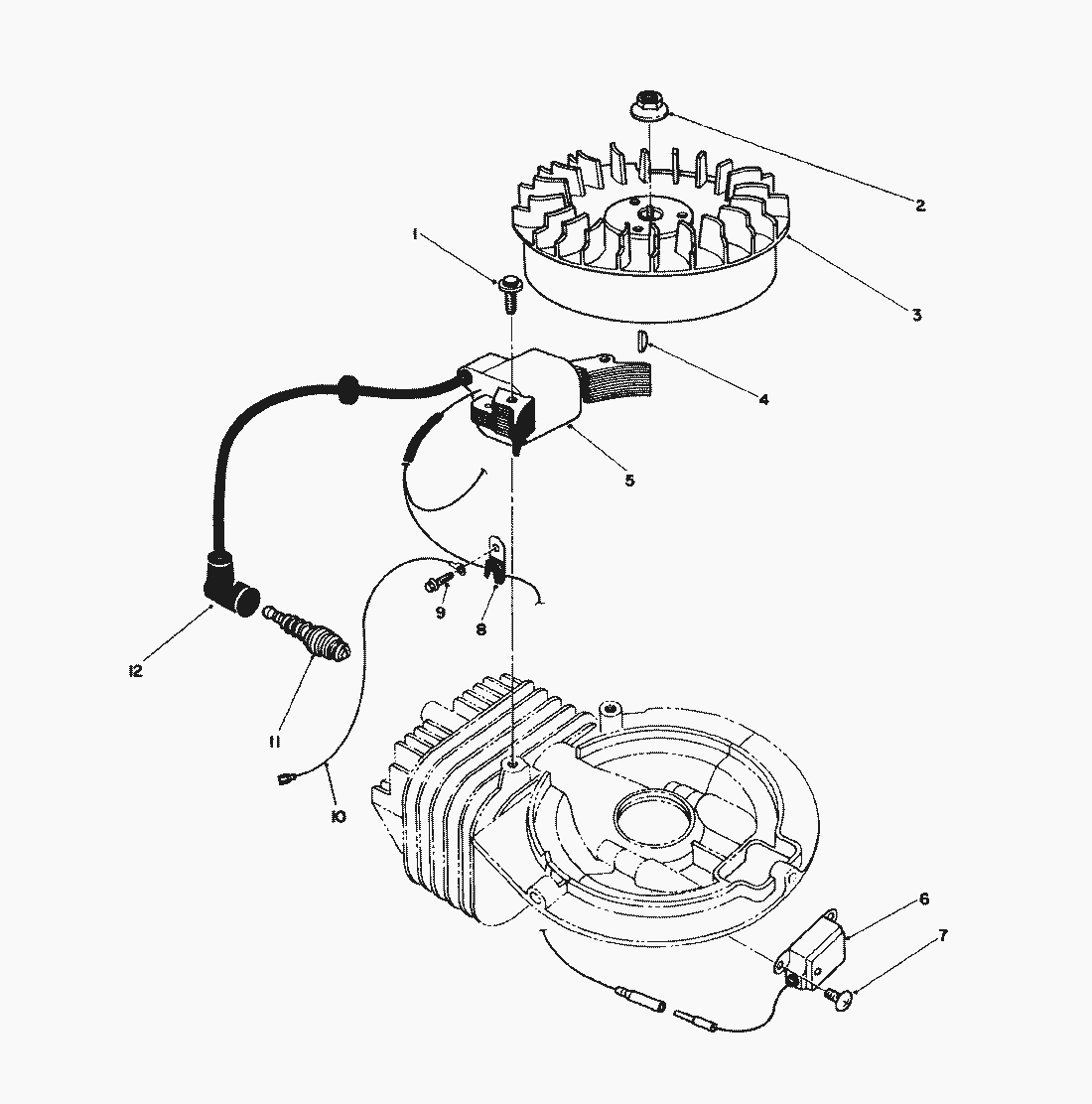 2
1
3
4
5
9
8
12
11
10
6
7