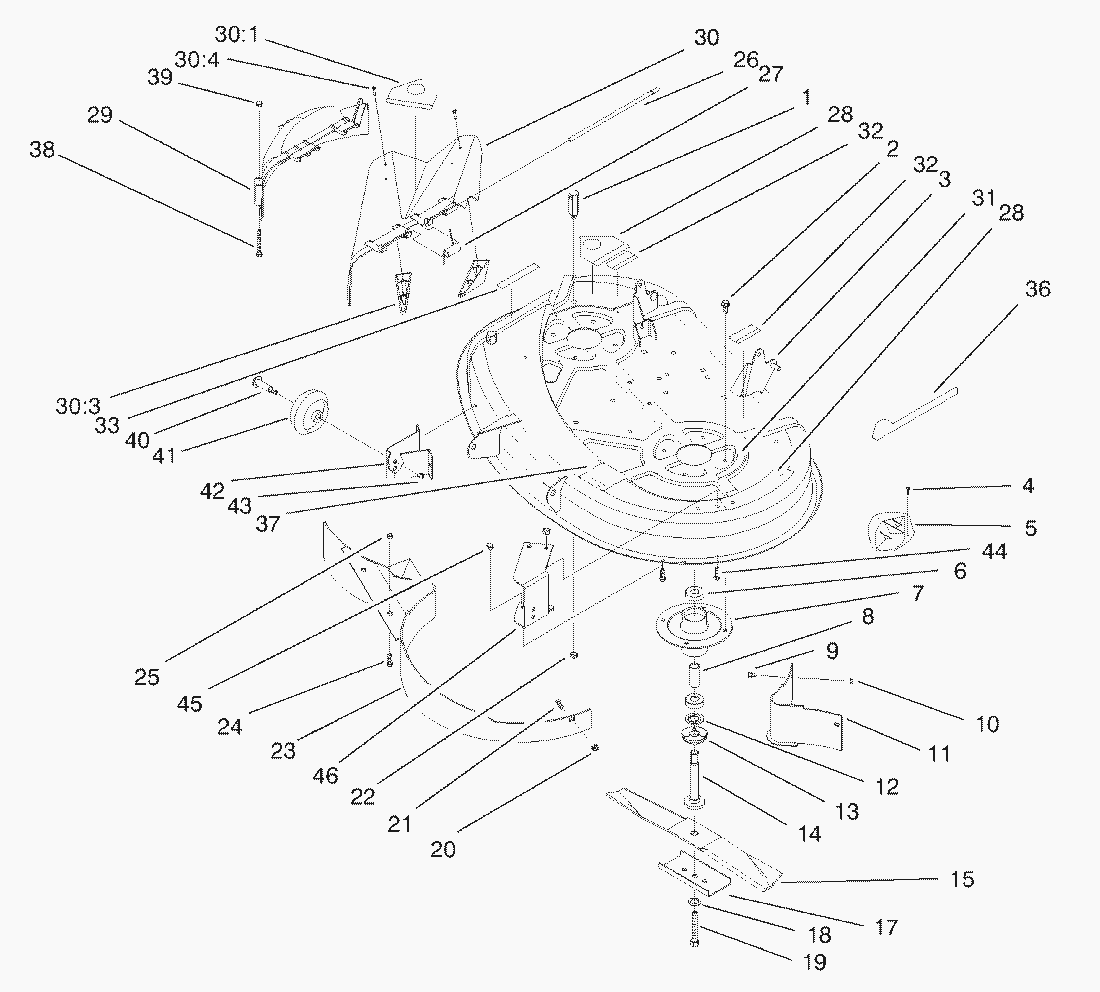 30:1
30:4
39
29
38
30
26
27
1
28
32
2
32
3
31
28
36
30:3
33
40
41
42
43
37
4
5
44
6
7
8
9
10
11
12
13
14
15
17
18
19
25
45
24
23
46
22
21
20