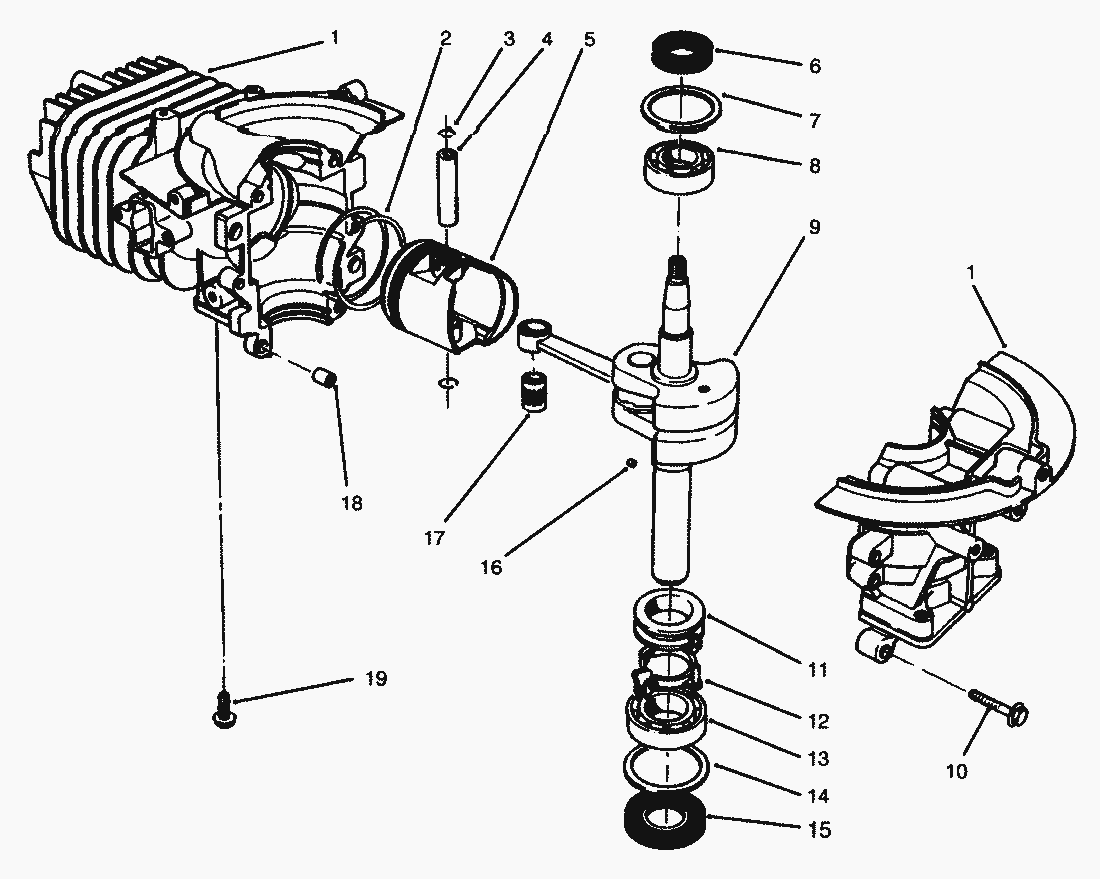 1
2
3
4
5
6
7
8
9
1
18
17
16
11
12
13
14
15
19
10