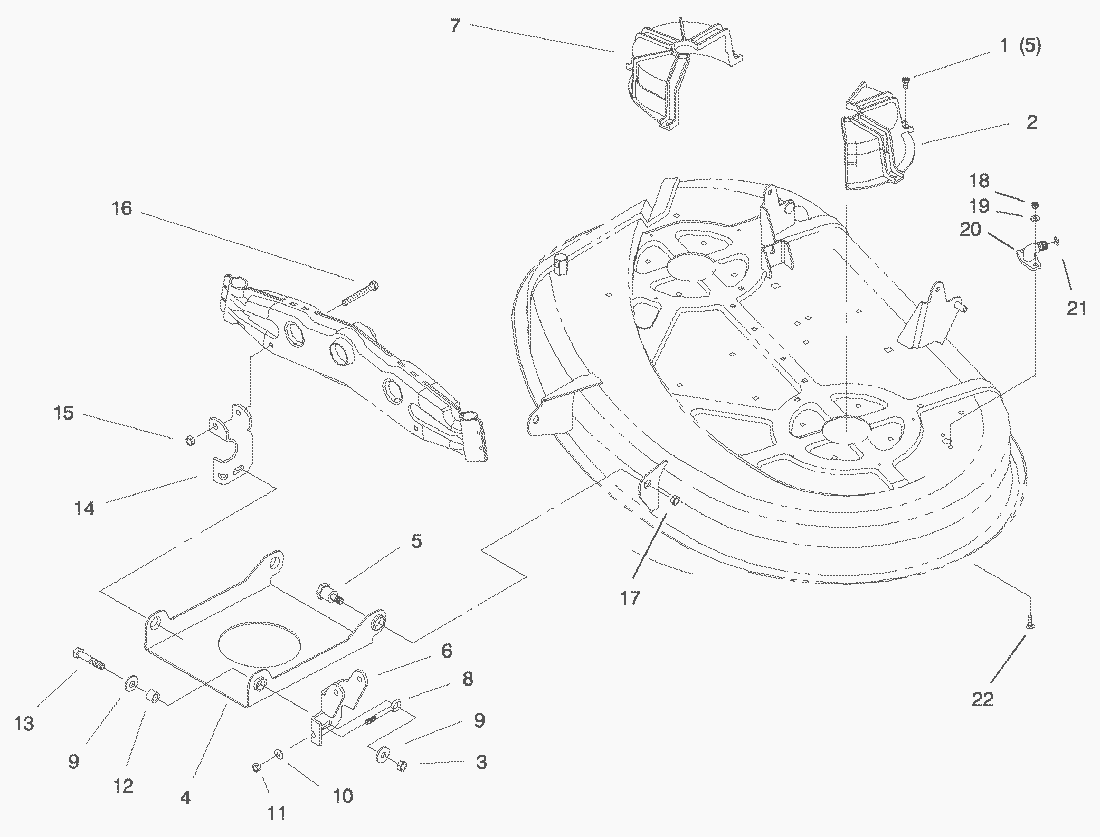 7
1 (5)
2
18
19
20
21
16
15
14
5
17
6
8
9
3
13
9
12
4
11
10
22