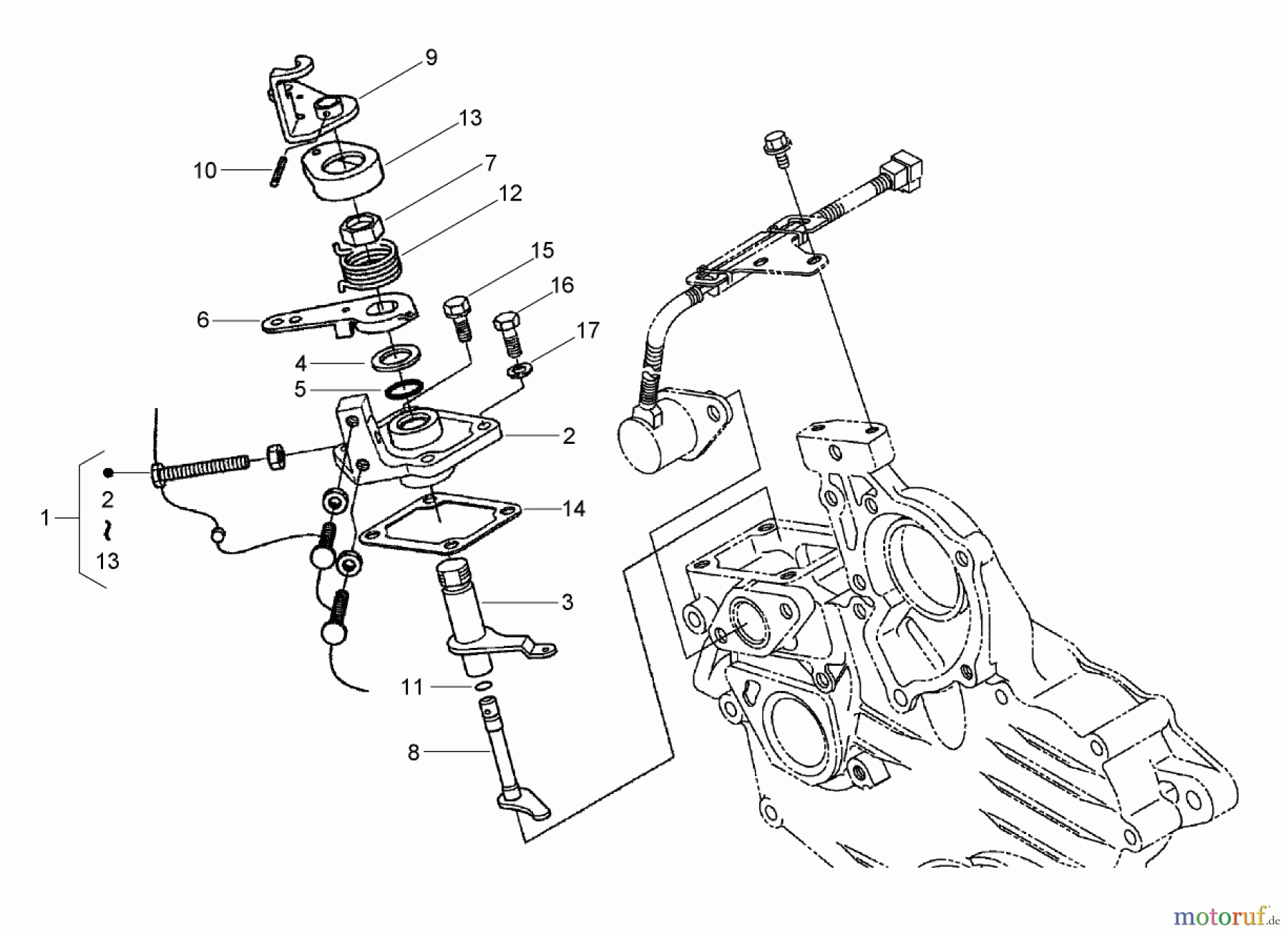 9
13
10
7
12
15
16
6
17
4
5
2
1
2
~
13
14
3
11
8
motoruf.de