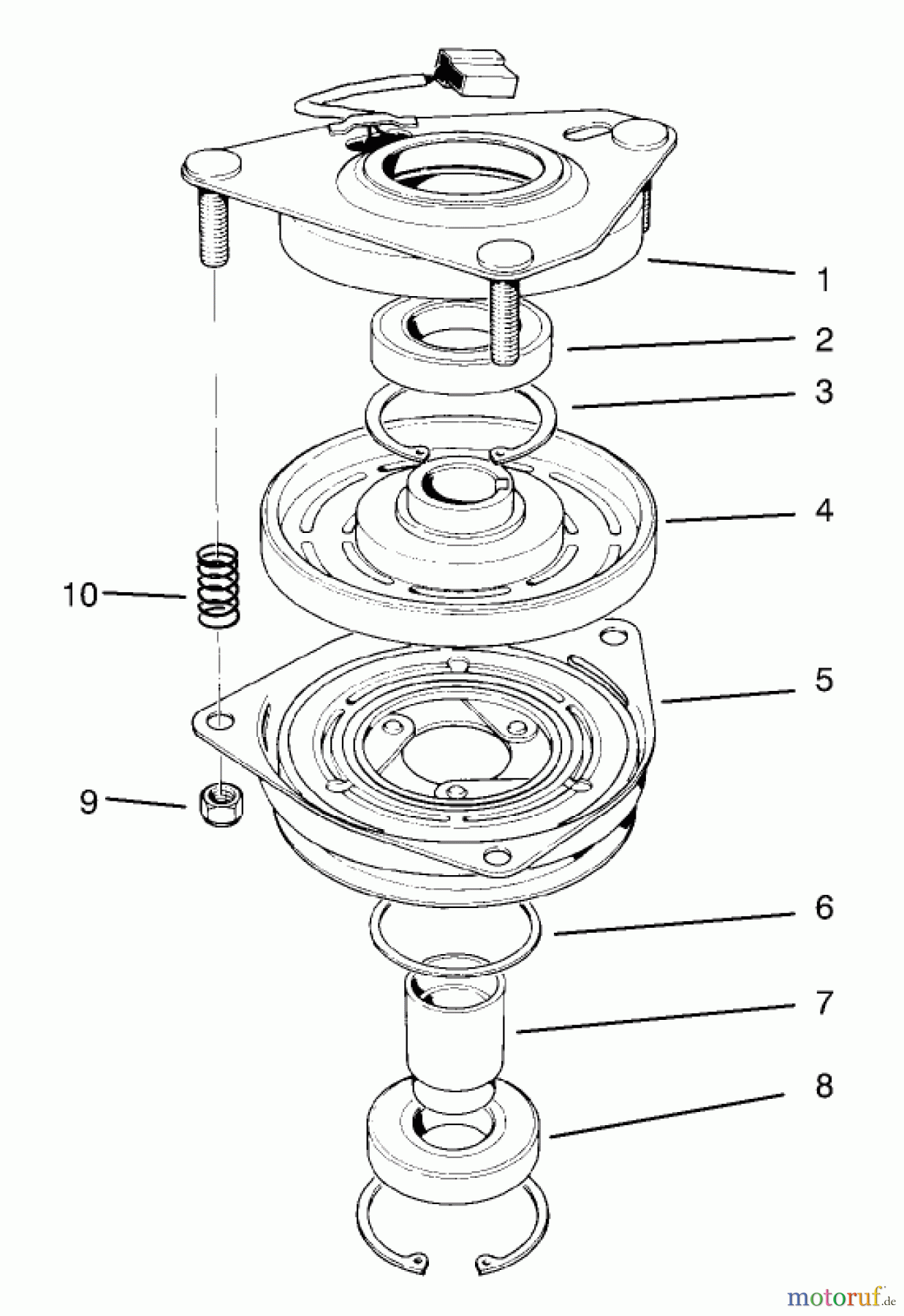 1
2
3
4
10
5
9
6
7
8
motoruf.de