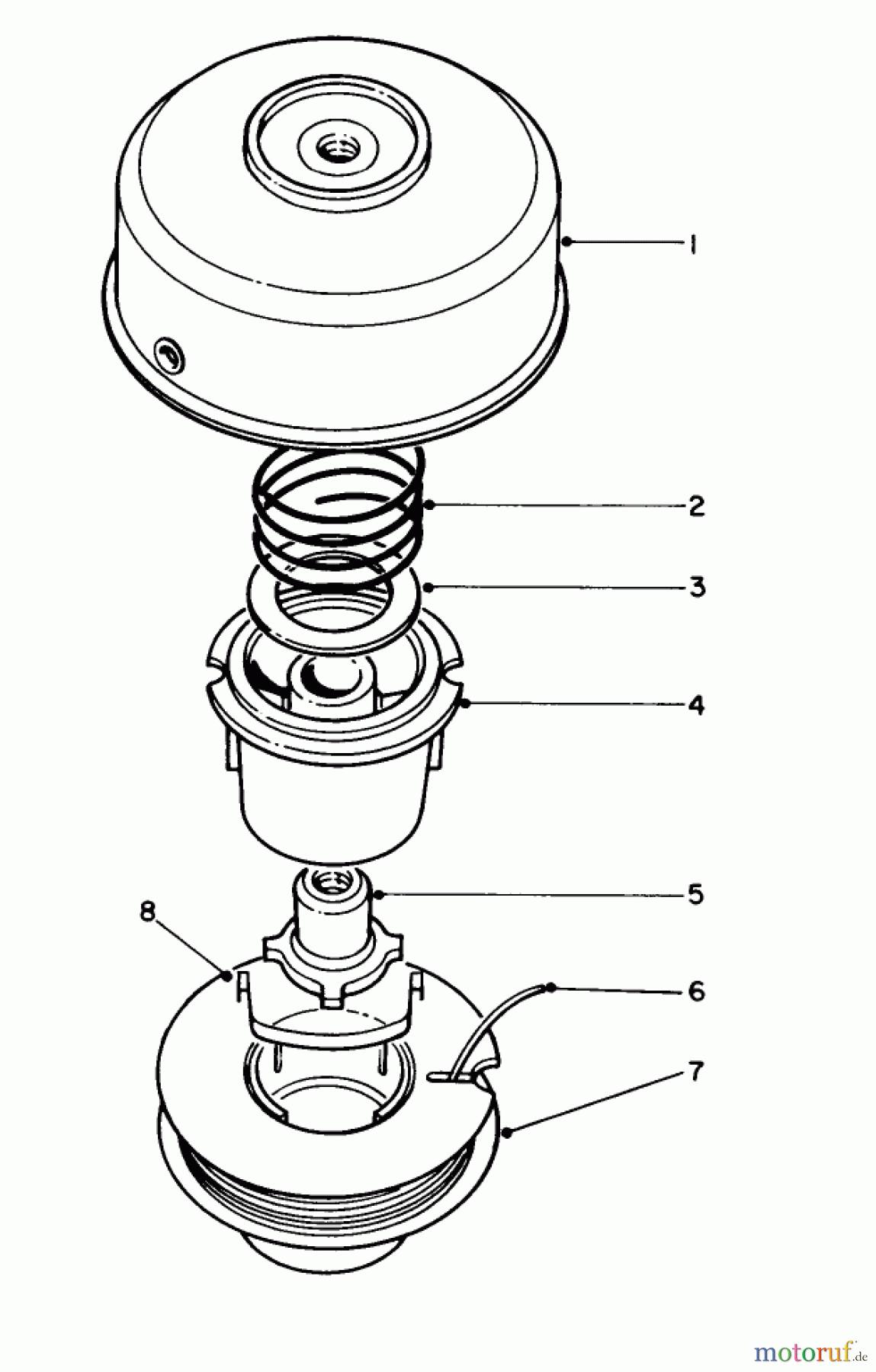 1
2
3
4
5
8
6
7
motoruf.de