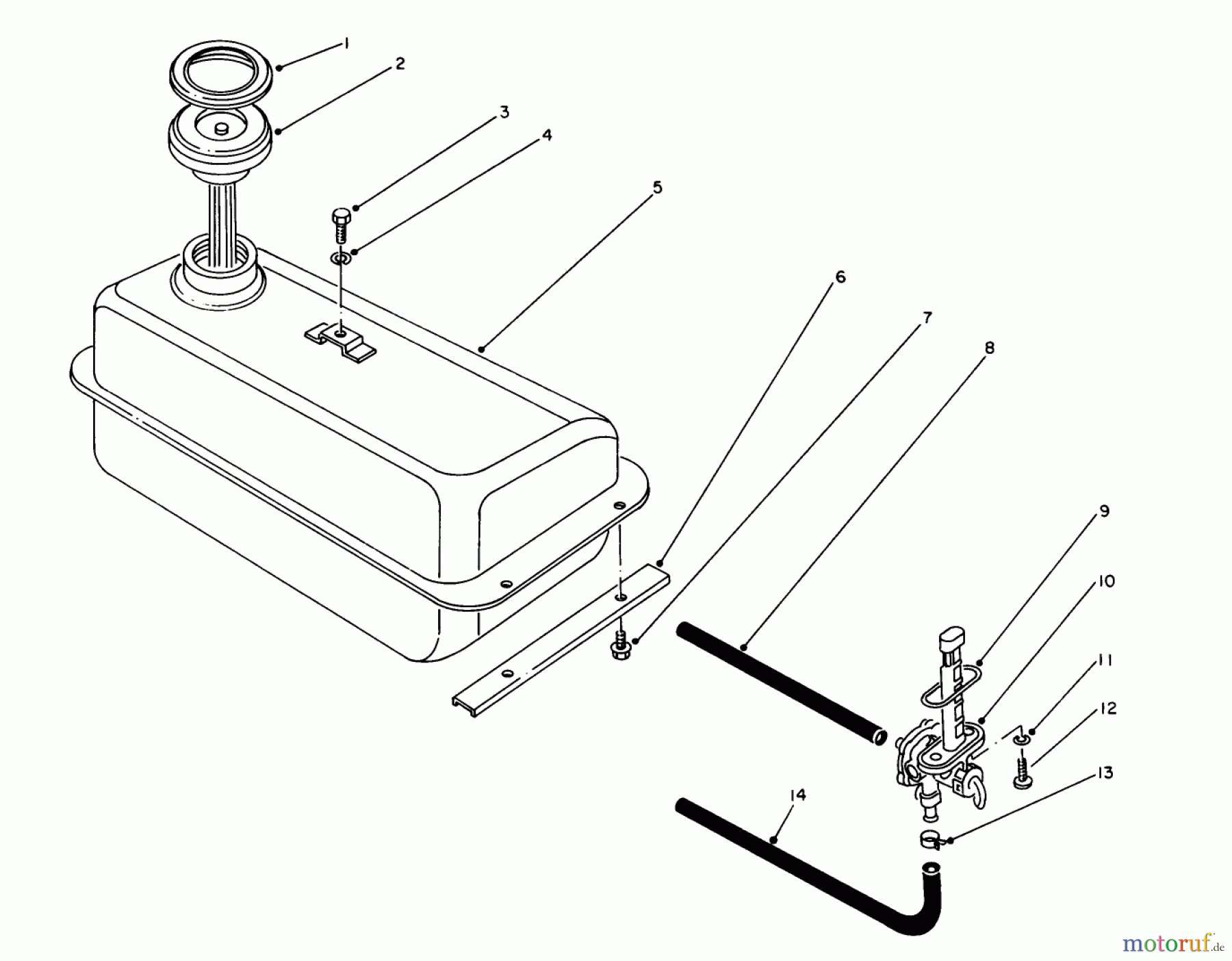 1
2
3
4
5
6
7
8
9
10
11
12
13
14
motoruf.de