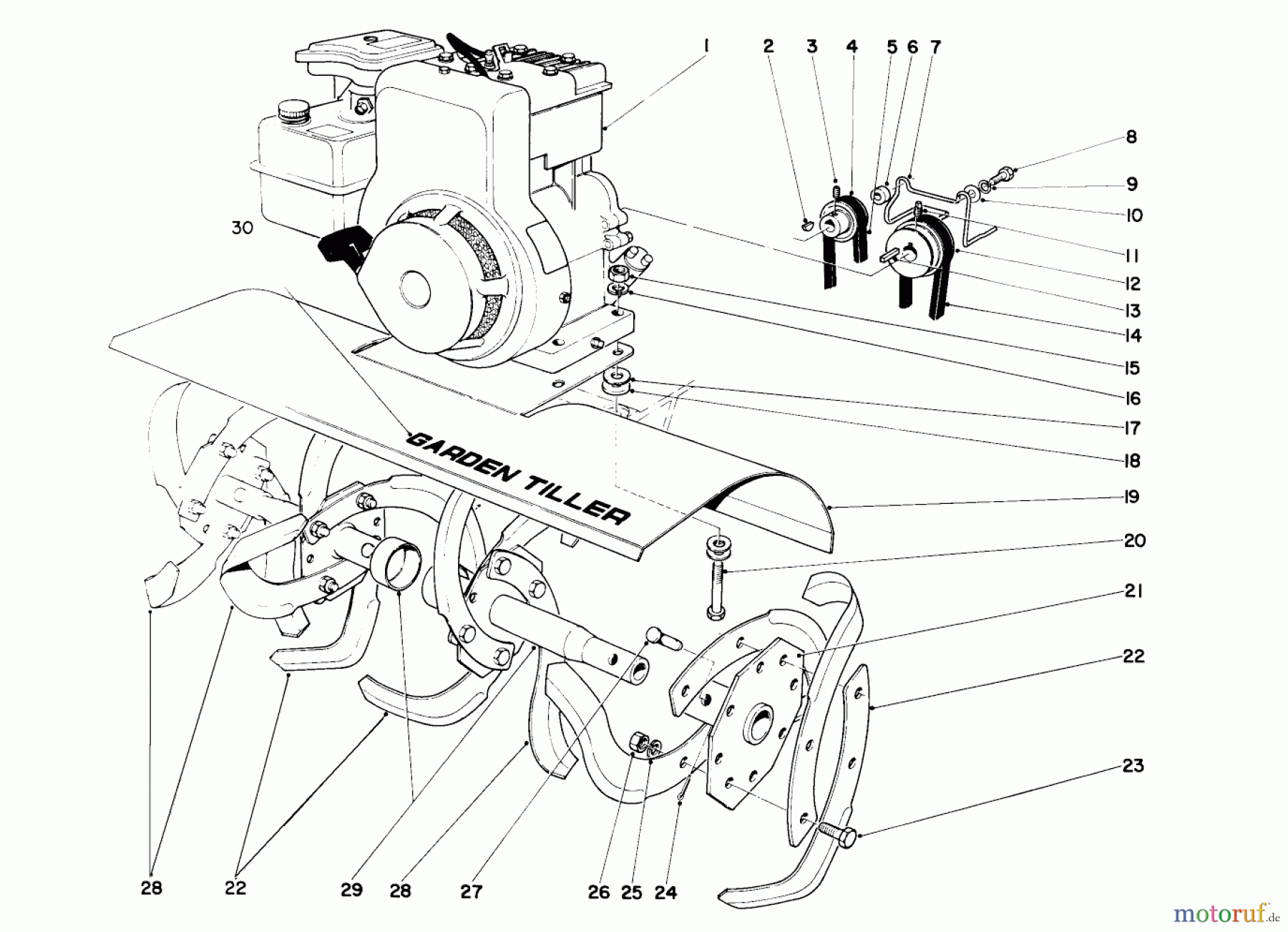 1
2
3
4
5
6
7
8
9
10
11
12
13
14
15
16
17
18
19
20
21
22
23
30
GARDEN TILLER
28
22
29
28
27
26
25
24
motoruf.de