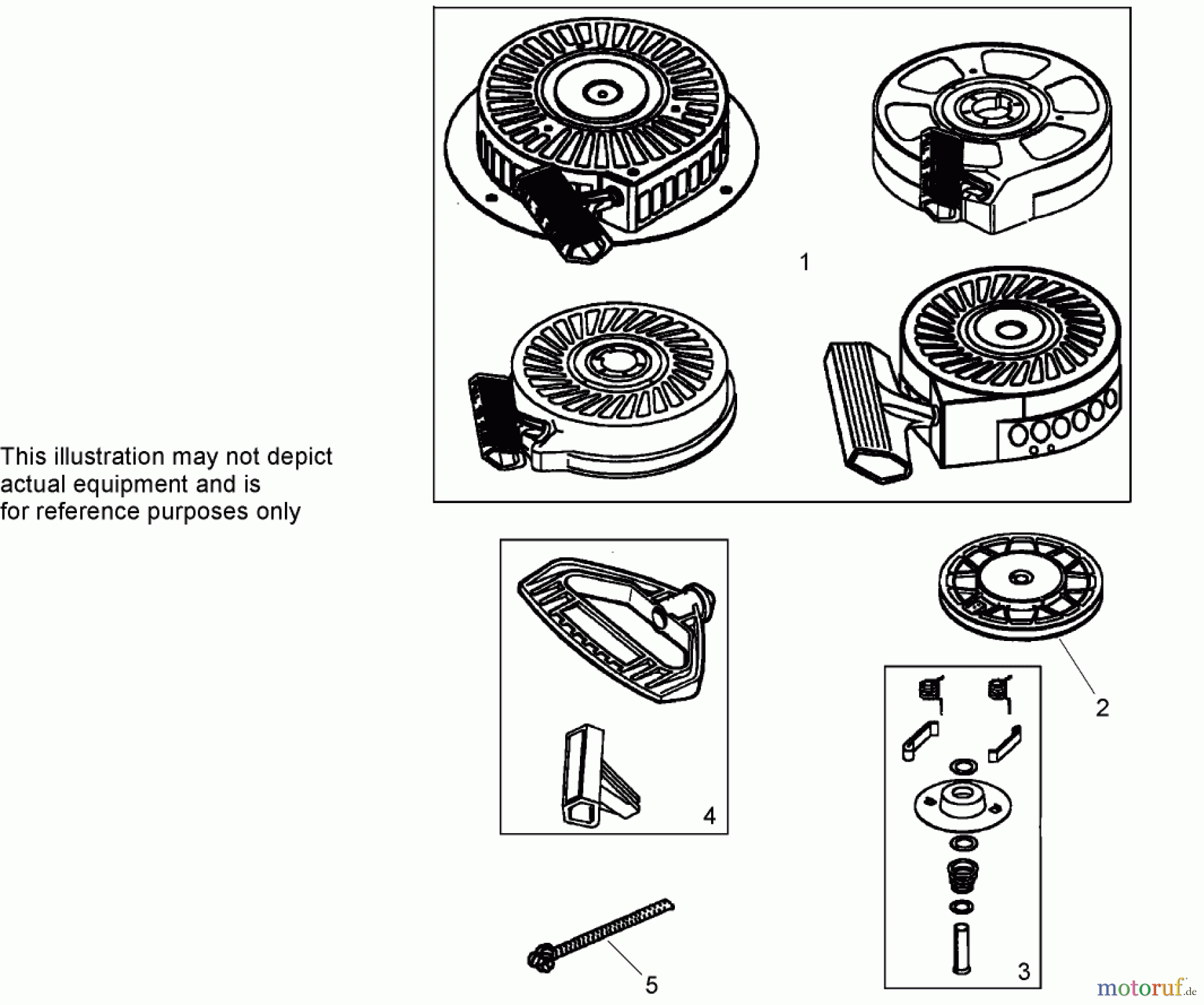 This illustration may not depict actual equipment and is for reference purposes only

1

2

4

3

5

motoruf.de