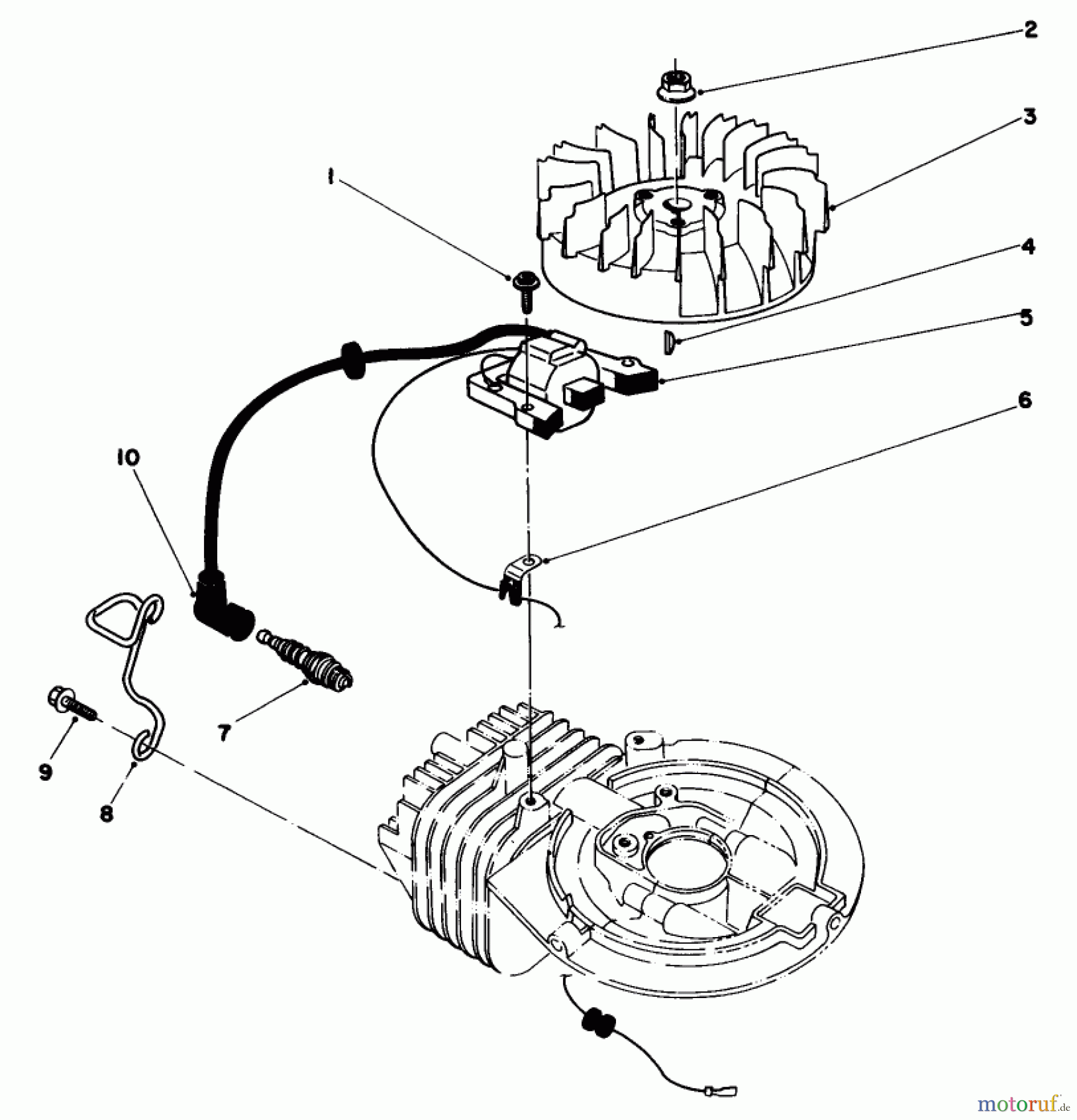 2
3
1
4
5
6
10
7
9
8
motoruf.de