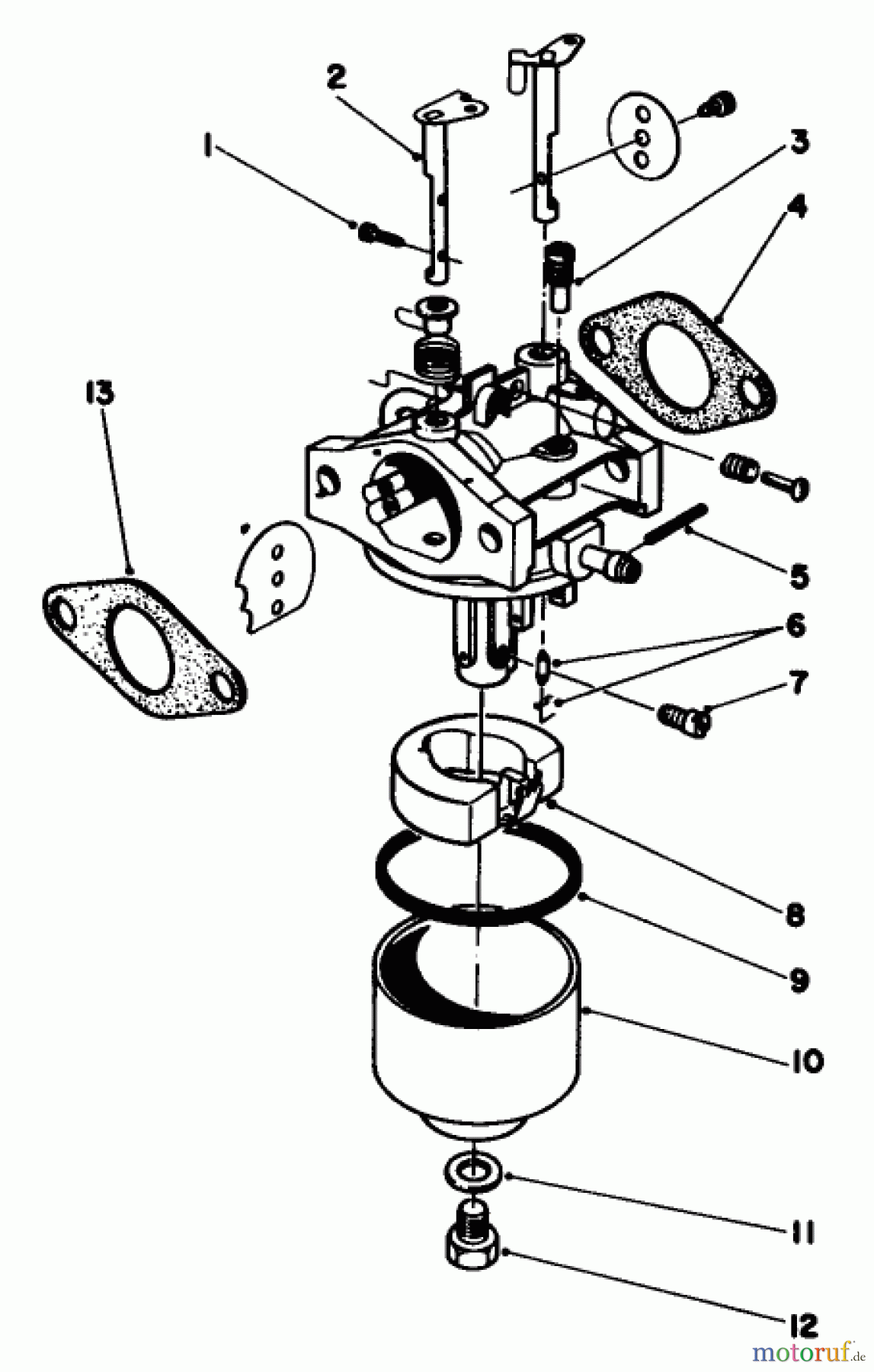 2
1
3
4
13
5
6
7
8
9
10
11
12
motoruf.de