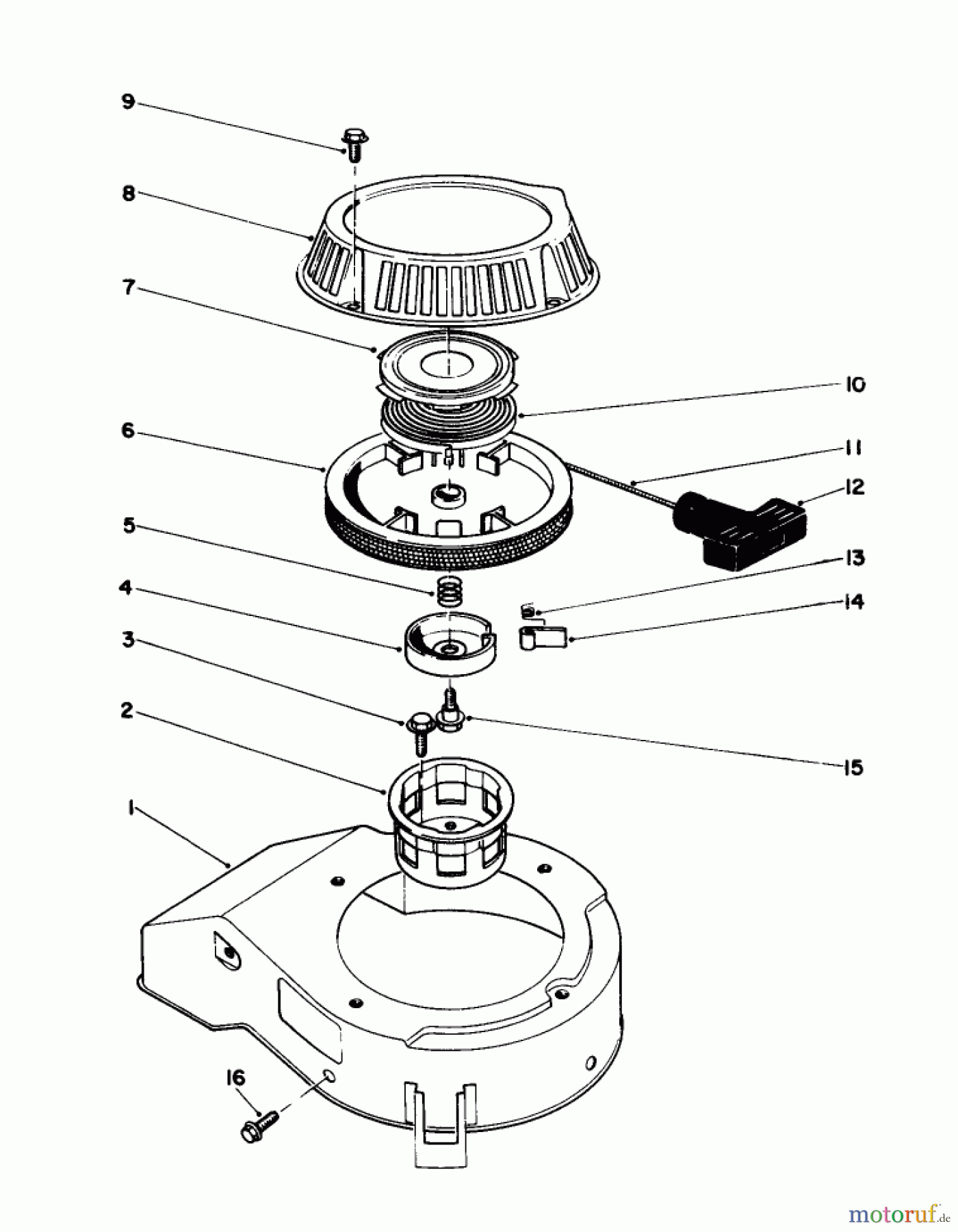 9
8
7
10
6
11
12
5
13
4
14
3
2
15
1
16
motoruf.de