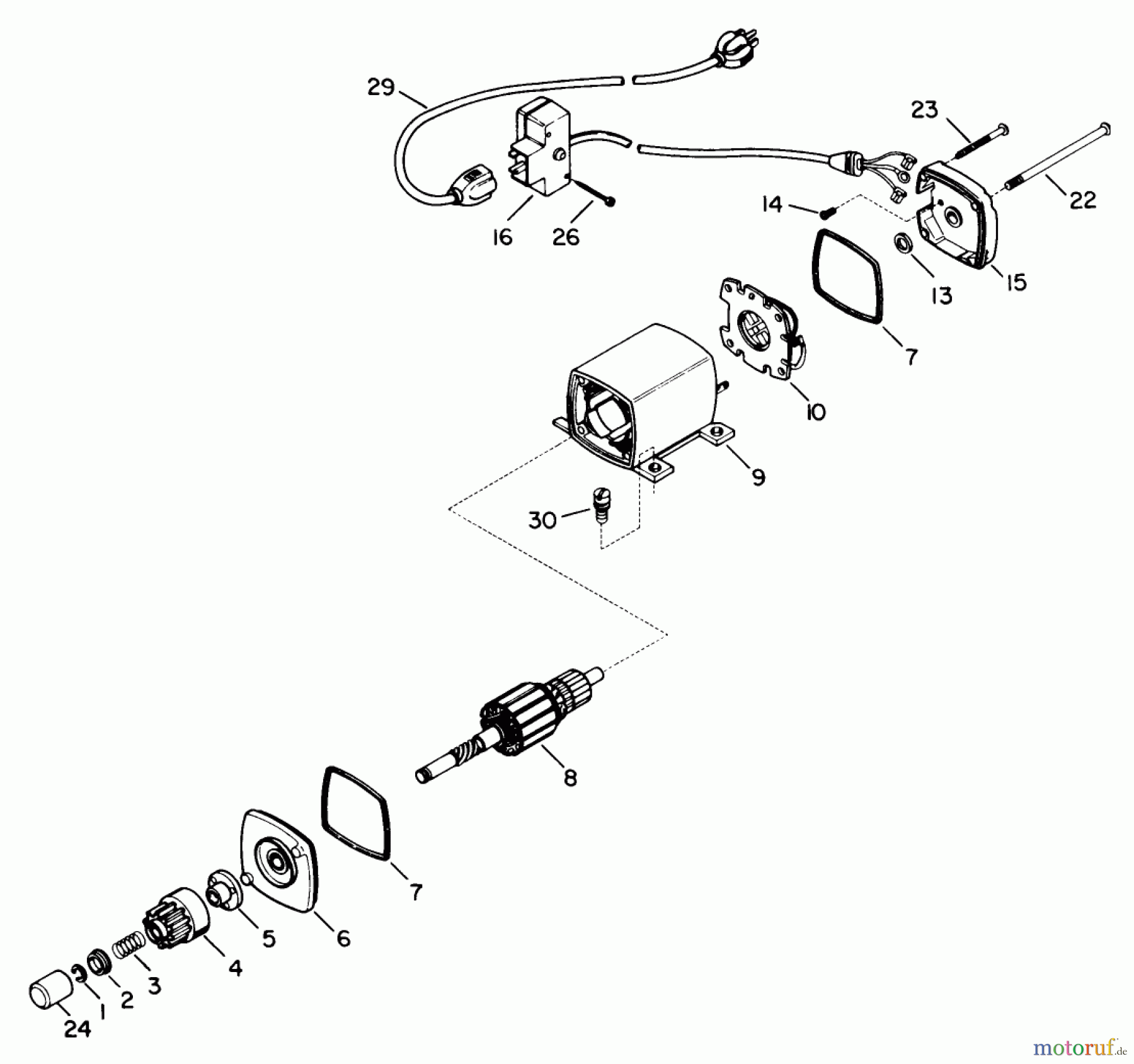 29
23
22
14
16
26
13
15
7
10
9
30
8
7
6
5
4
3
2
1
24
motoruf.de