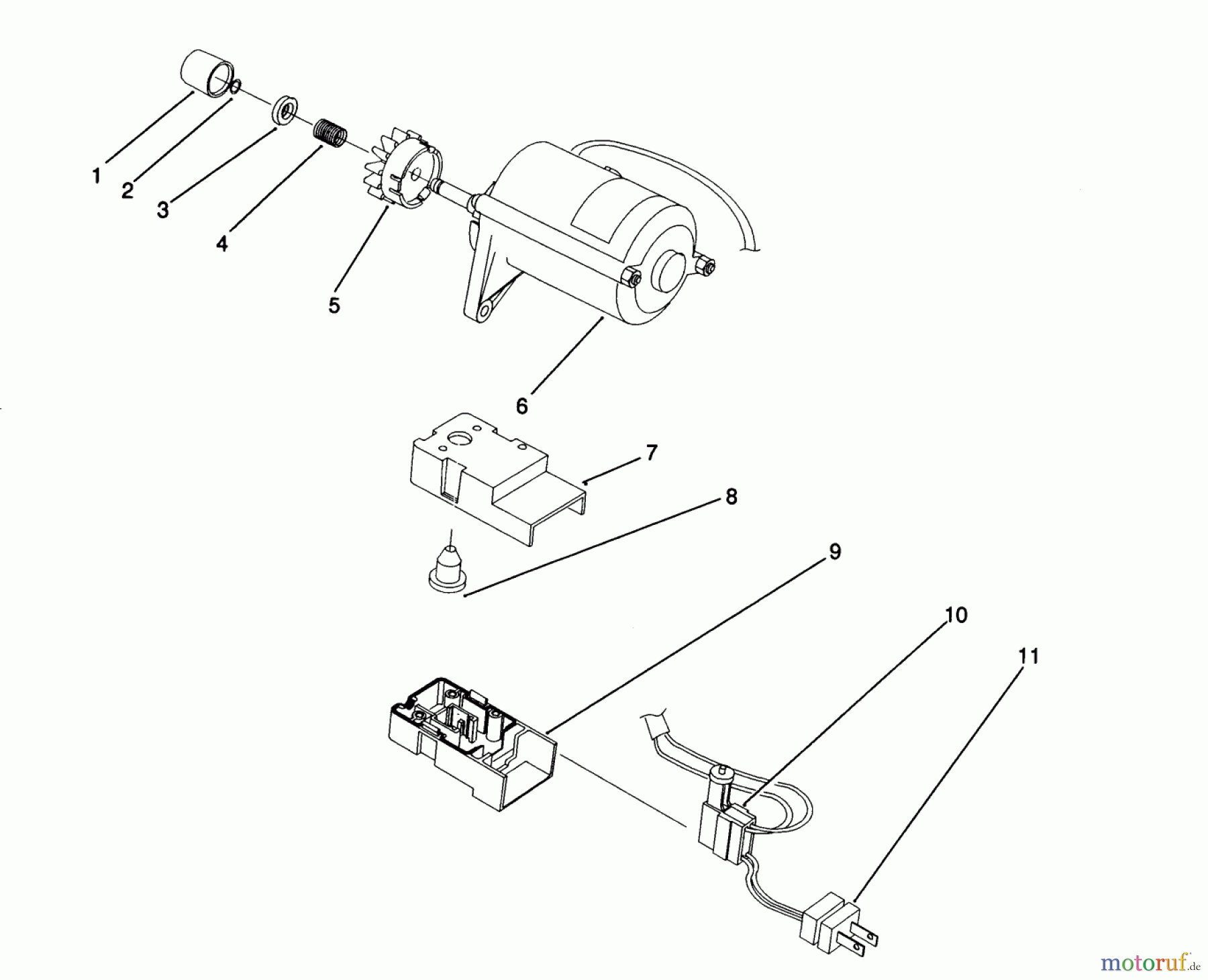 1
2
3
4
5
6
7
8
9
10
11
motoruf.de