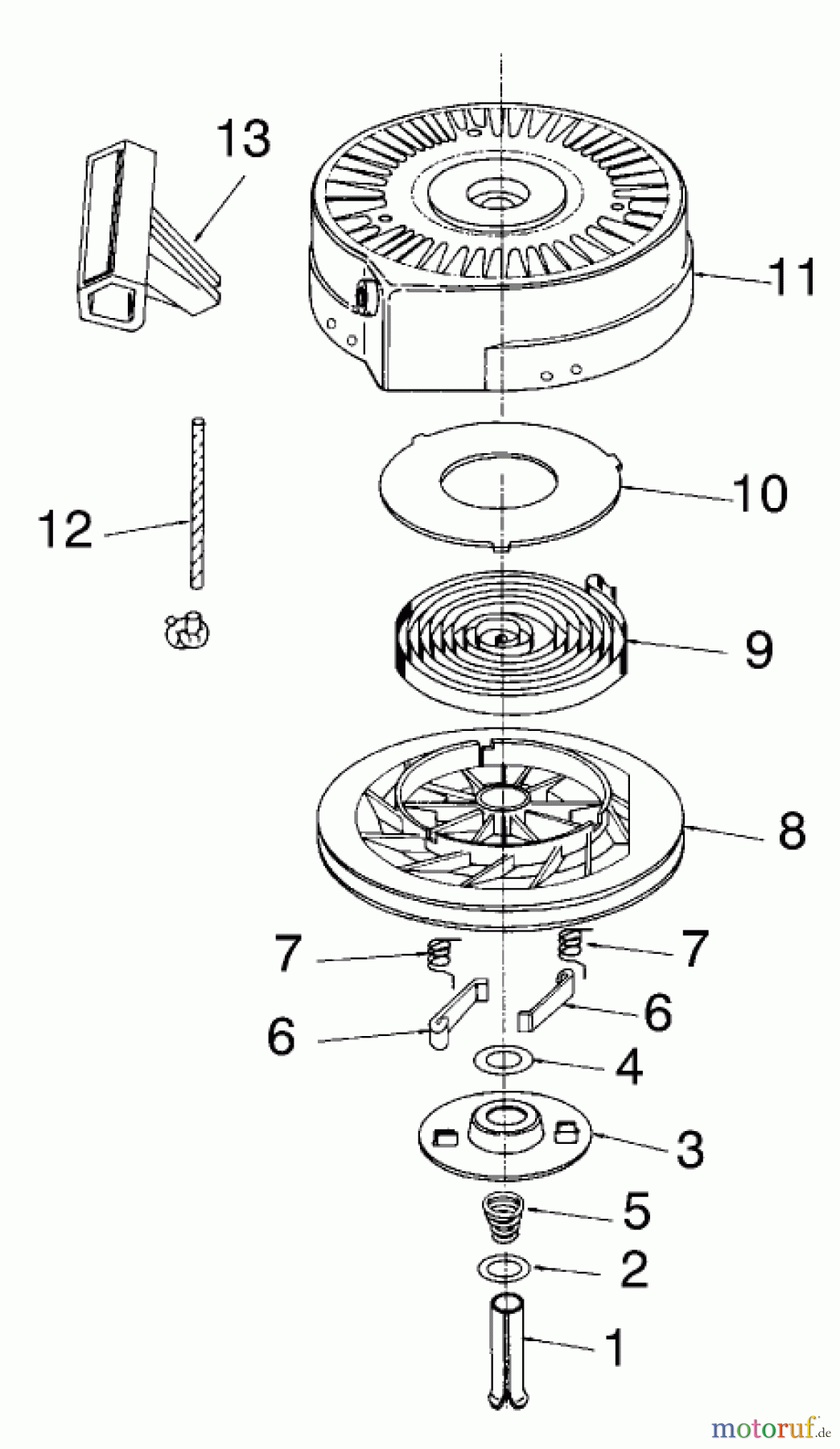 13

11

10

12

9

8

7

7

6

6

4

3

5

2

1

motoruf.de