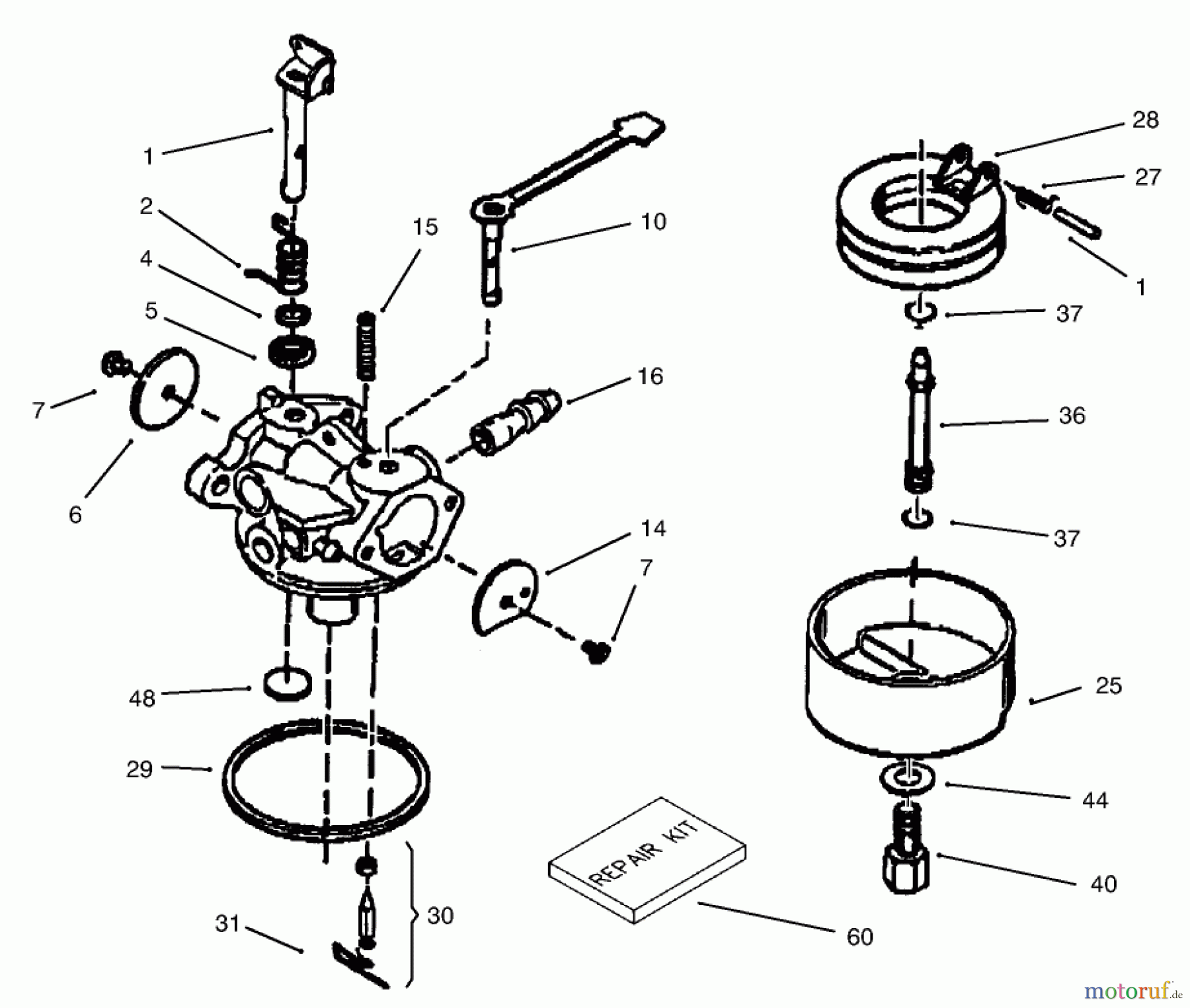 1
2
4
5
7
6
15
10
16
14
7
48
29
31
30
REPAIR KIT
60
28
27
1
37
36
37
25
44
40
motoruf.de