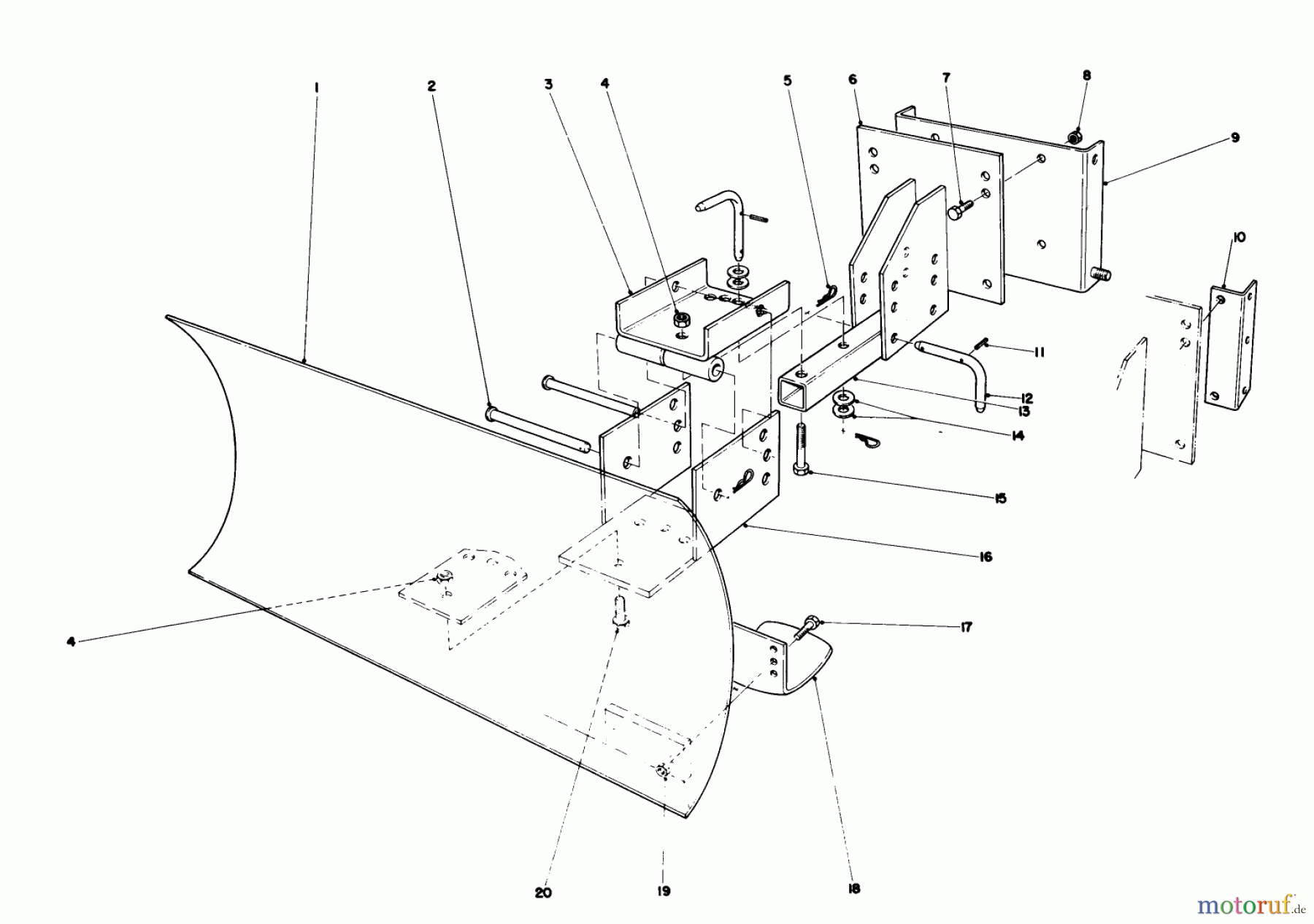 1
2
3
4
5
6
7
8
9
10
11
12
13
14
15
16
17
4
20
19
18
motoruf.de