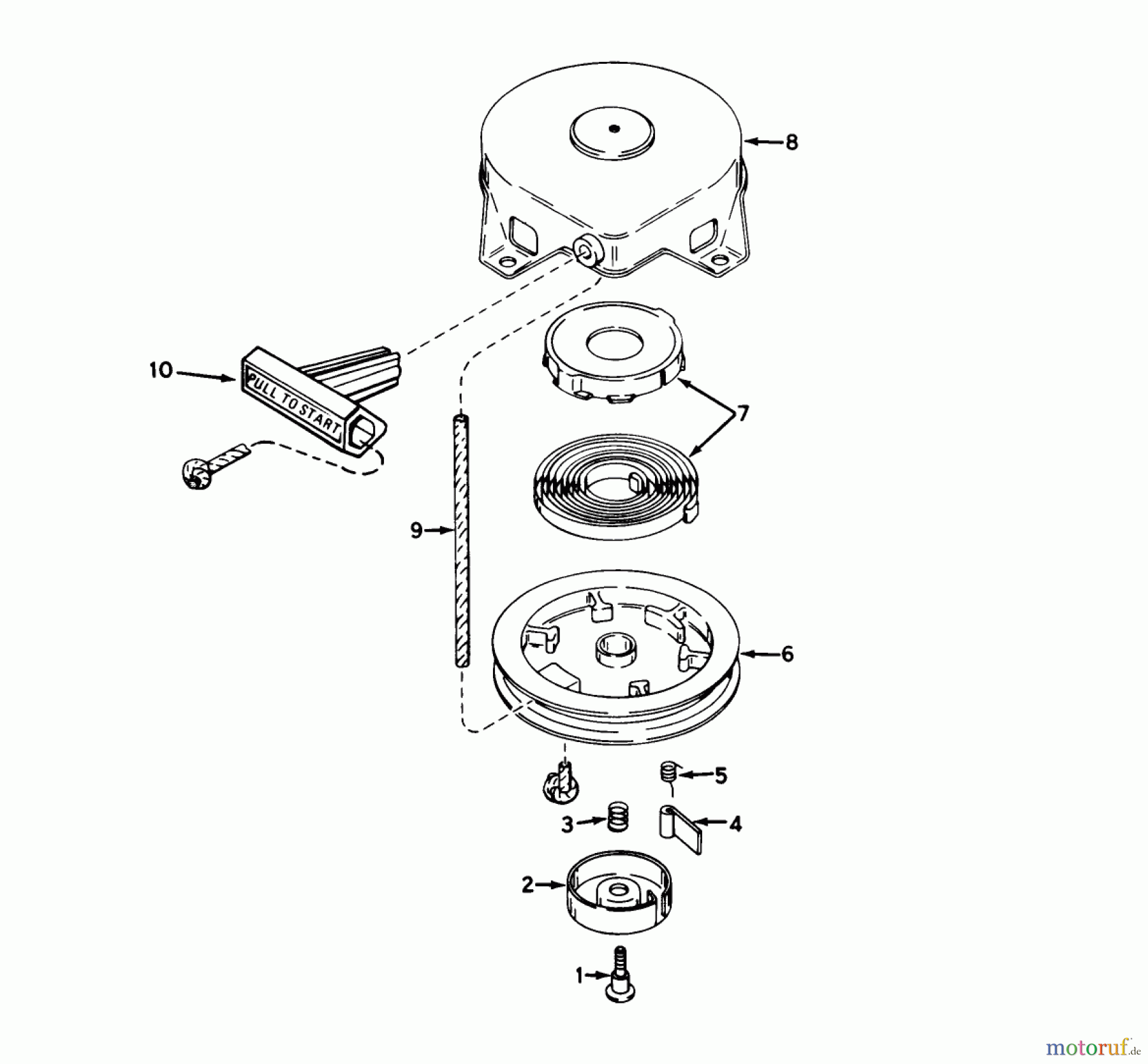 8

10

PULL TO START

7

9

6

5

3

4

2

1

motoruf.de